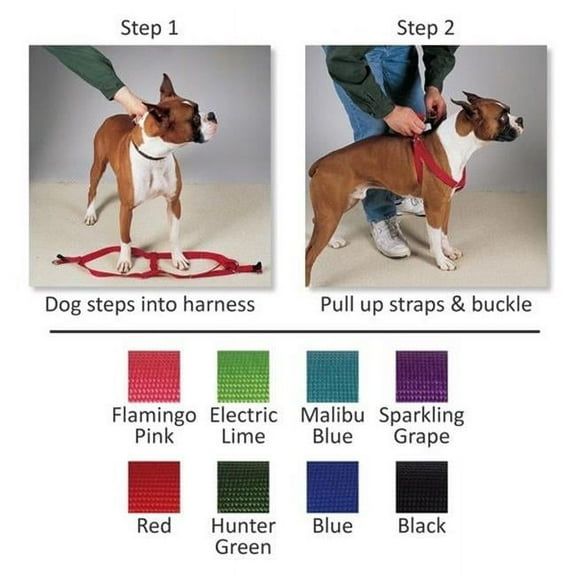 Step 1

Dog steps into harness

Step 2

Pull up straps & buckle

Flamingo Pink

Electric Lime

Malibu Blue

Sparkling Grape

Red

Hunter Green

Blue

Black