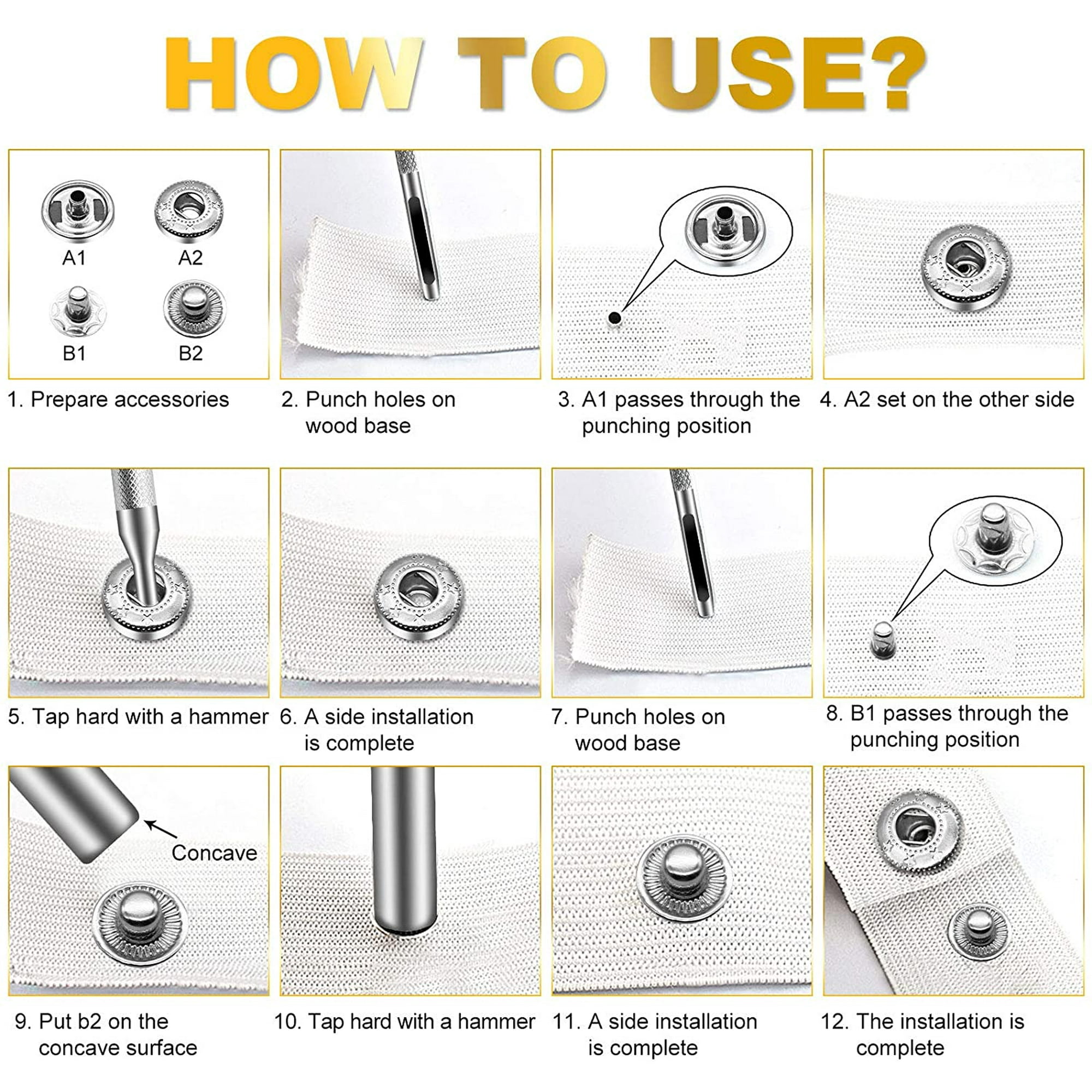 HOW TO USE?

A1
A2
B1
B2

1. Prepare accessories

2. Punch holes on wood base

3. A1 passes through the punching position

4. A2 set on the other side

5. Tap hard with a hammer

6. A side installation is complete

7. Punch holes on wood base

8. B1 passes through the punching position

Concave

9. Put b2 on the concave surface

10. Tap hard with a hammer

11. A side installation is complete

12. The installation is complete