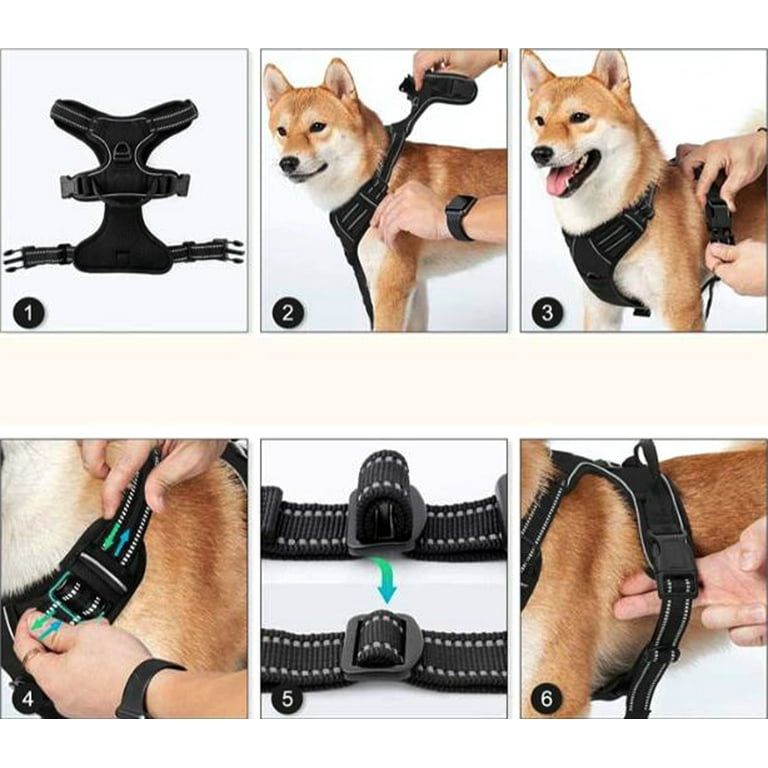 1

2

3

4

5

6