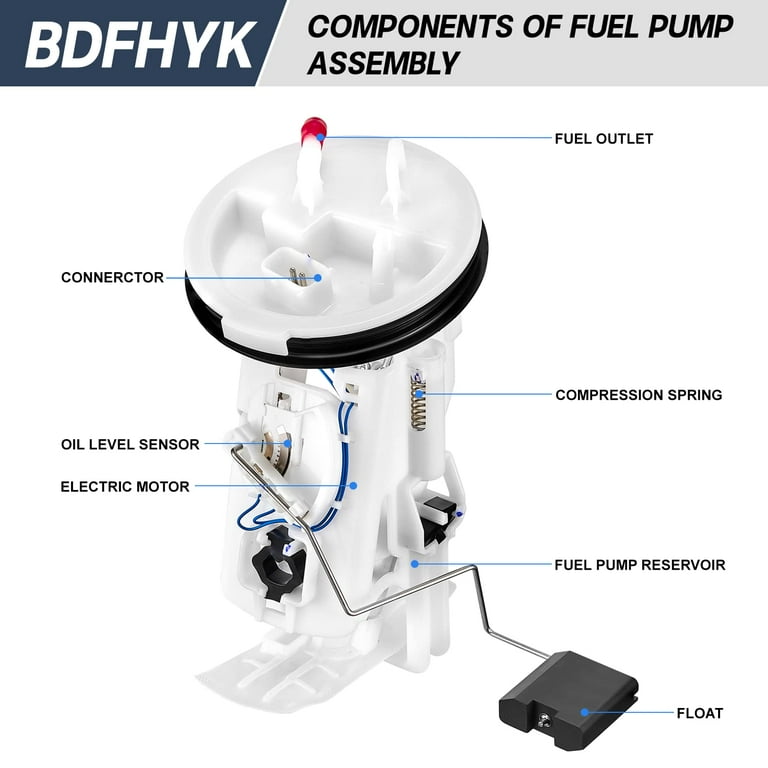 BDFHYK

COMPONENTS OF FUEL PUMP ASSEMBLY

FUEL OUTLET

CONNERCTOR

COMPRESSION SPRING

OIL LEVEL SENSOR

ELECTRIC MOTOR

FUEL PUMP RESERVOIR

FLOAT