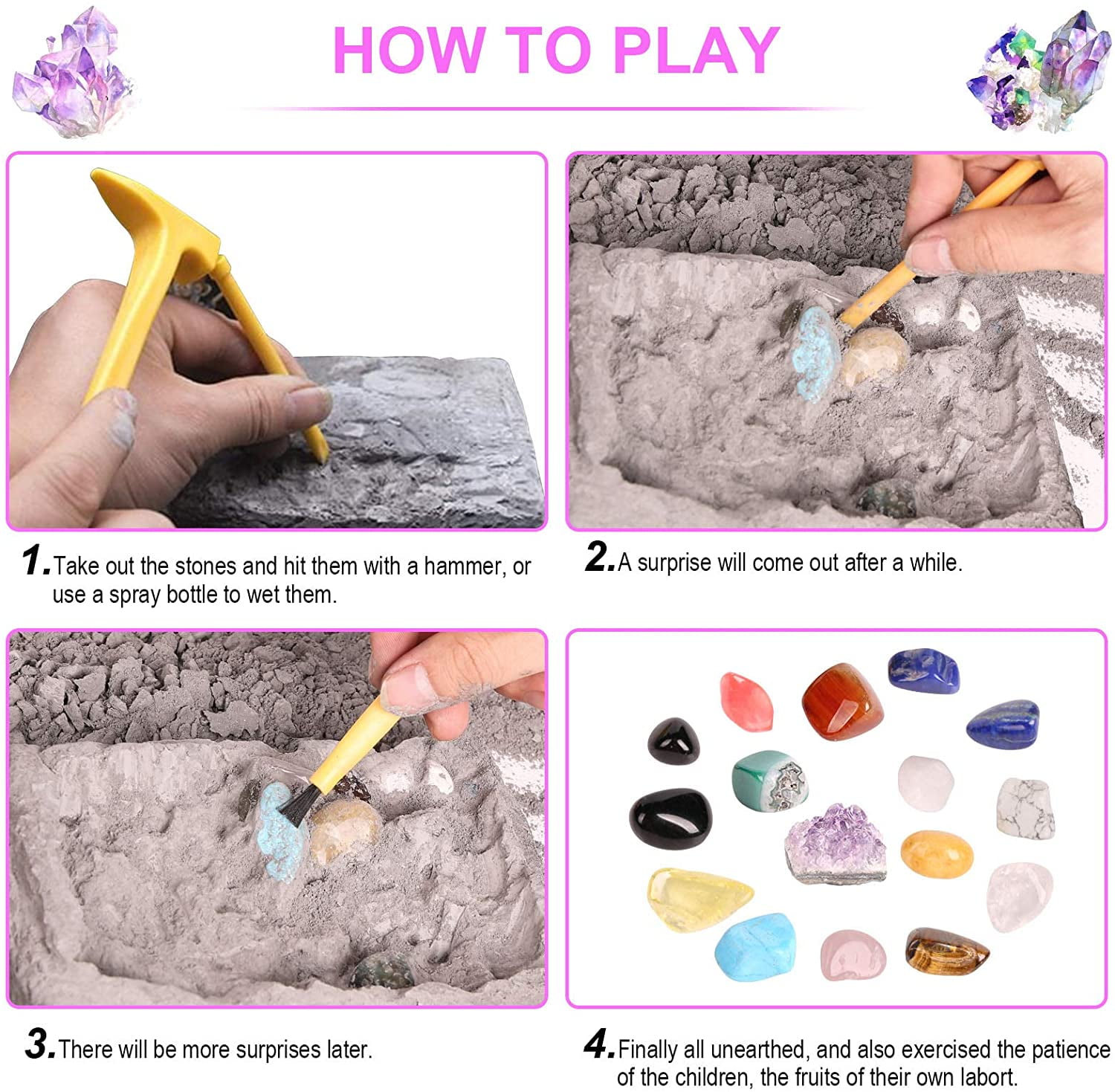 HOW TO PLAY

1. Take out the stones and hit them with a hammer, or use a spray bottle to wet them.

2. A surprise will come out after a while.

3. There will be more surprises later.

4. Finally all unearthed, and also exercised the patience of the children, the fruits of their own labort.