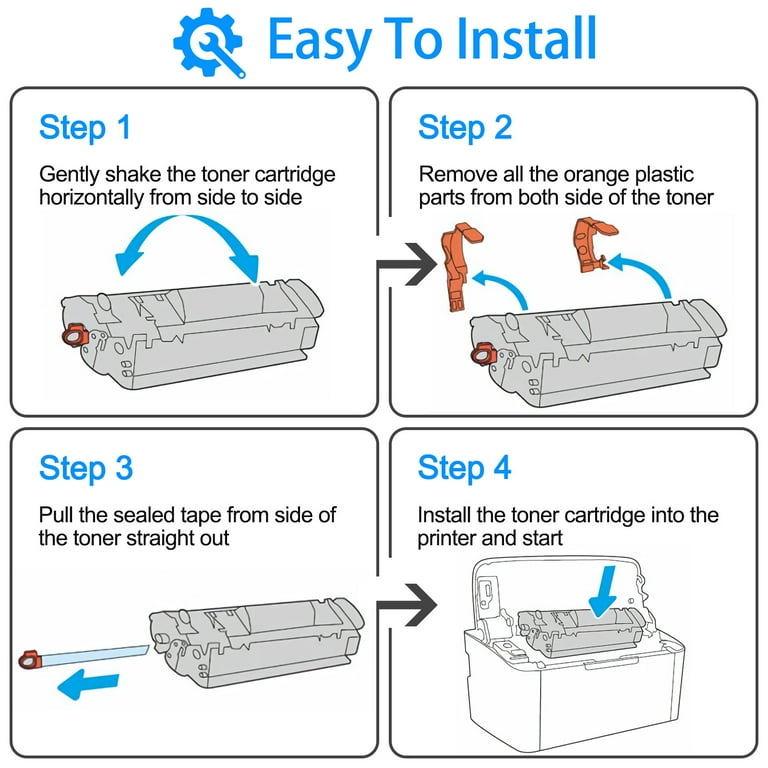 Easy To Install

Step 1

Gently shake the toner cartridge horizontally from side to side

Step 2

Remove all the orange plastic parts from both side of the toner

Step 3

Pull the sealed tape from side of the toner straight out

Step 4

Install the toner cartridge into the printer and start