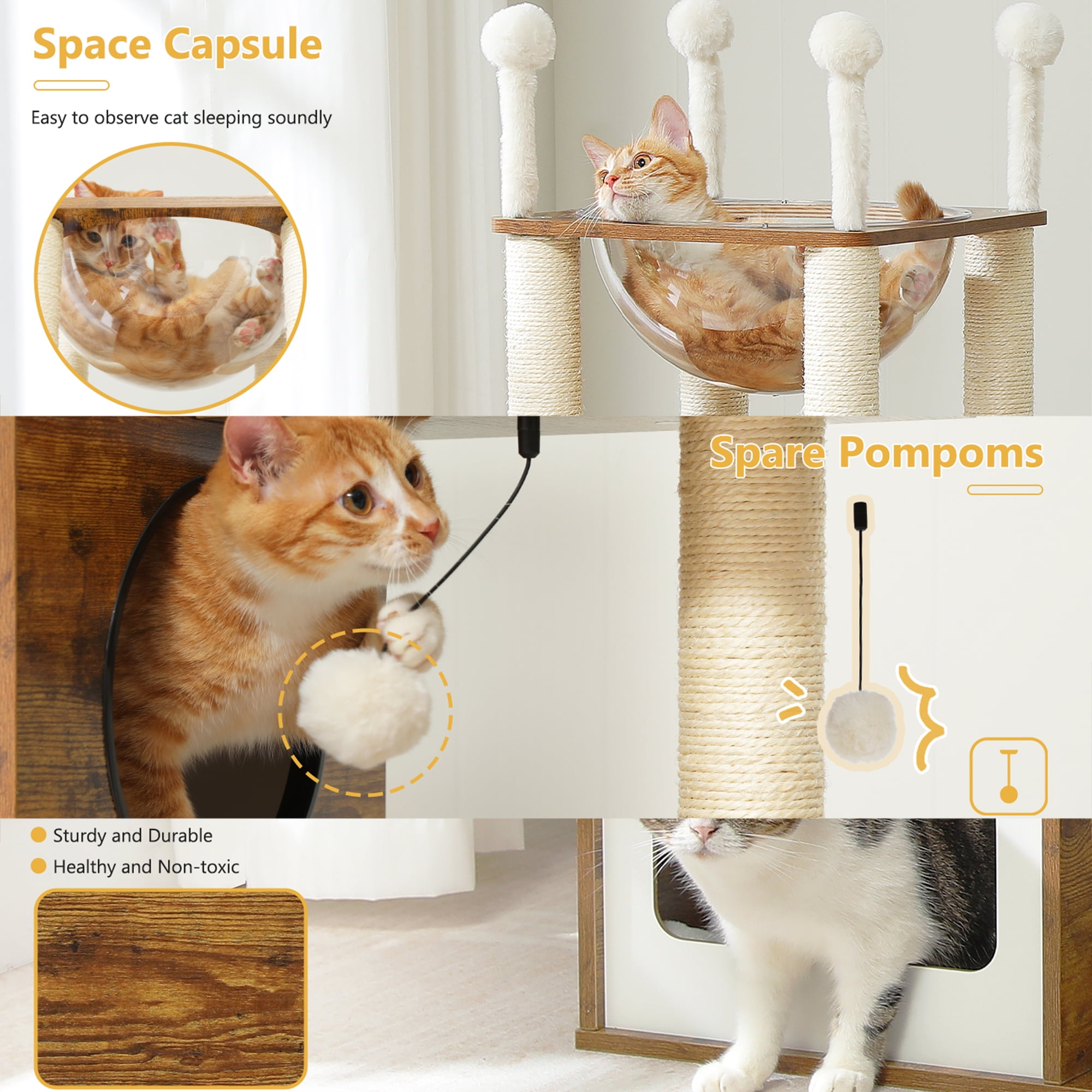 Space Capsule

Easy to observe cat sleeping soundly

Spare Pompoms

Sturdy and Durable

Healthy and Non-toxic