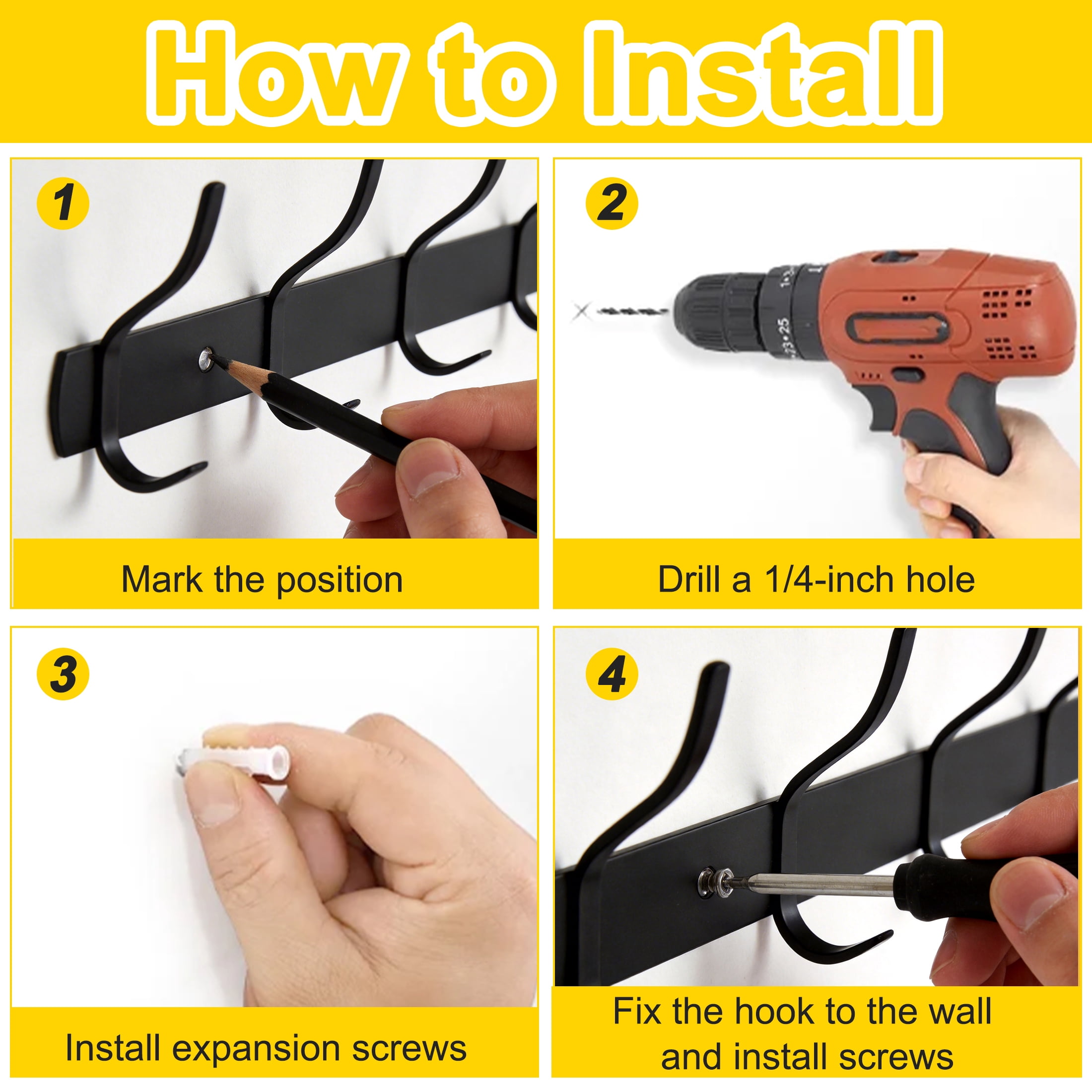 How to Install

1

Mark the position

2

Drill a 1/4-inch hole

3

Install expansion screws

4

Fix the hook to the wall and install screws