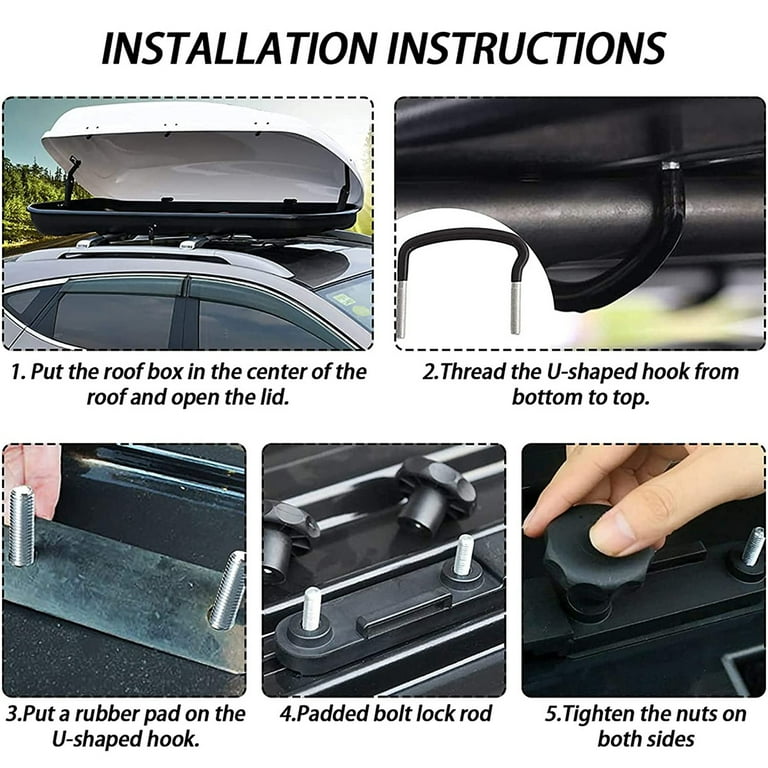 INSTALLATION INSTRUCTIONS

1. Put the roof box in the center of the roof and open the lid.

2.Thread the U-shaped hook from bottom to top.

3.Put a rubber pad on the U-shaped hook.

4.Padded bolt lock rod

5.Tighten the nuts on both sides