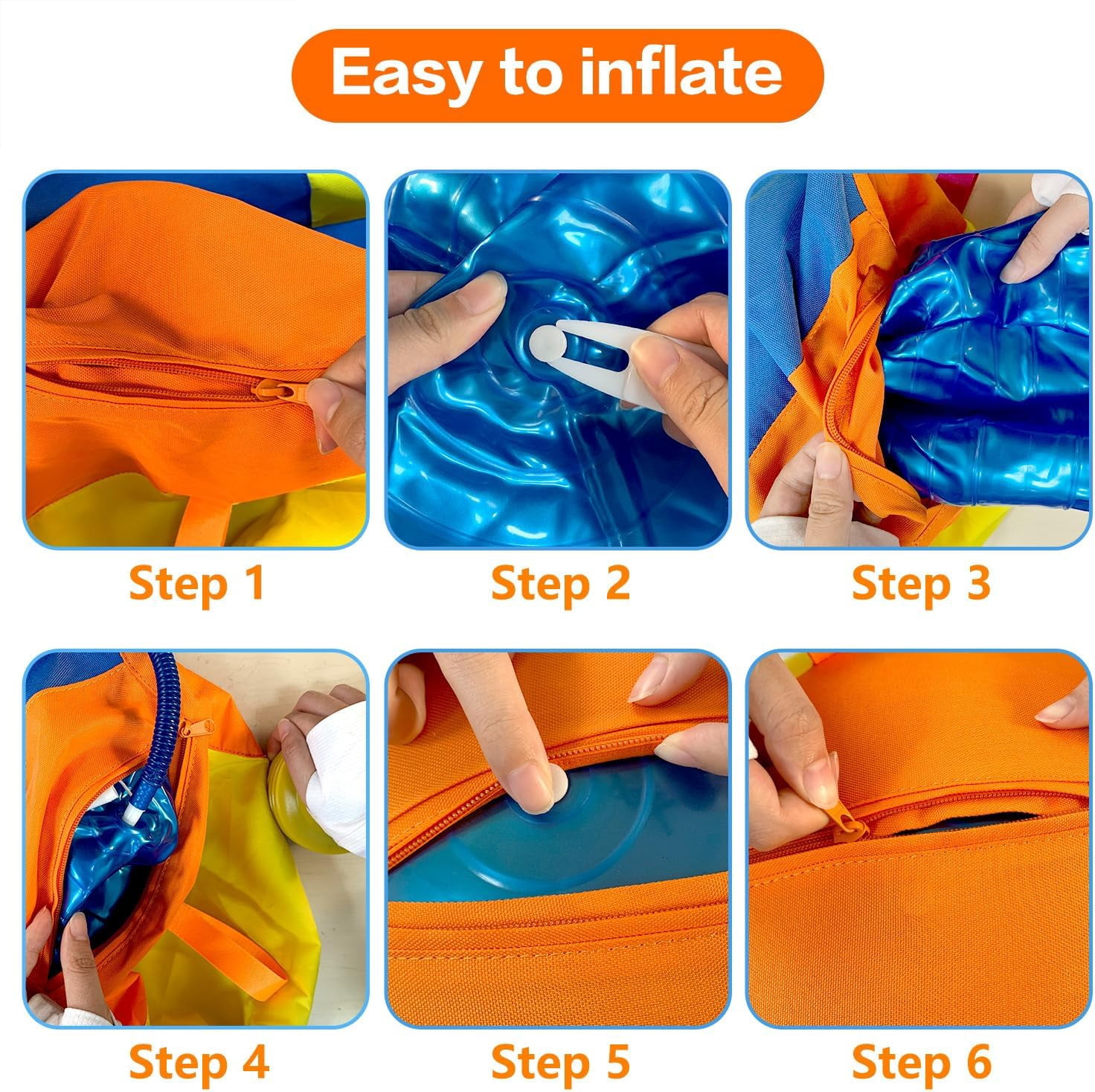 Easy to inflate

Step 1

Step 2

Step 3

Step 4

Step 5

Step 6