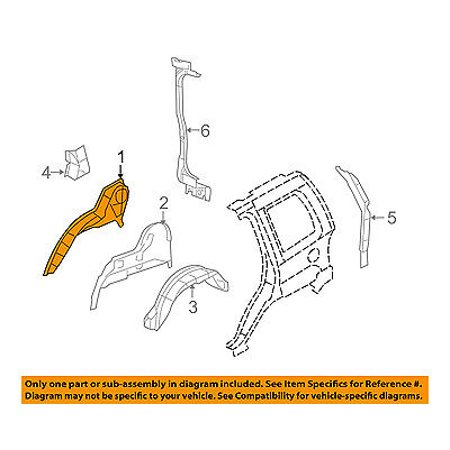 6

1

4

2

5

3

Only one part or sub-assembly in diagram included. See Item Specifics for Reference #. Diagram may not be specific to your vehicle. See Compatibility for vehicle-specific diagrams.