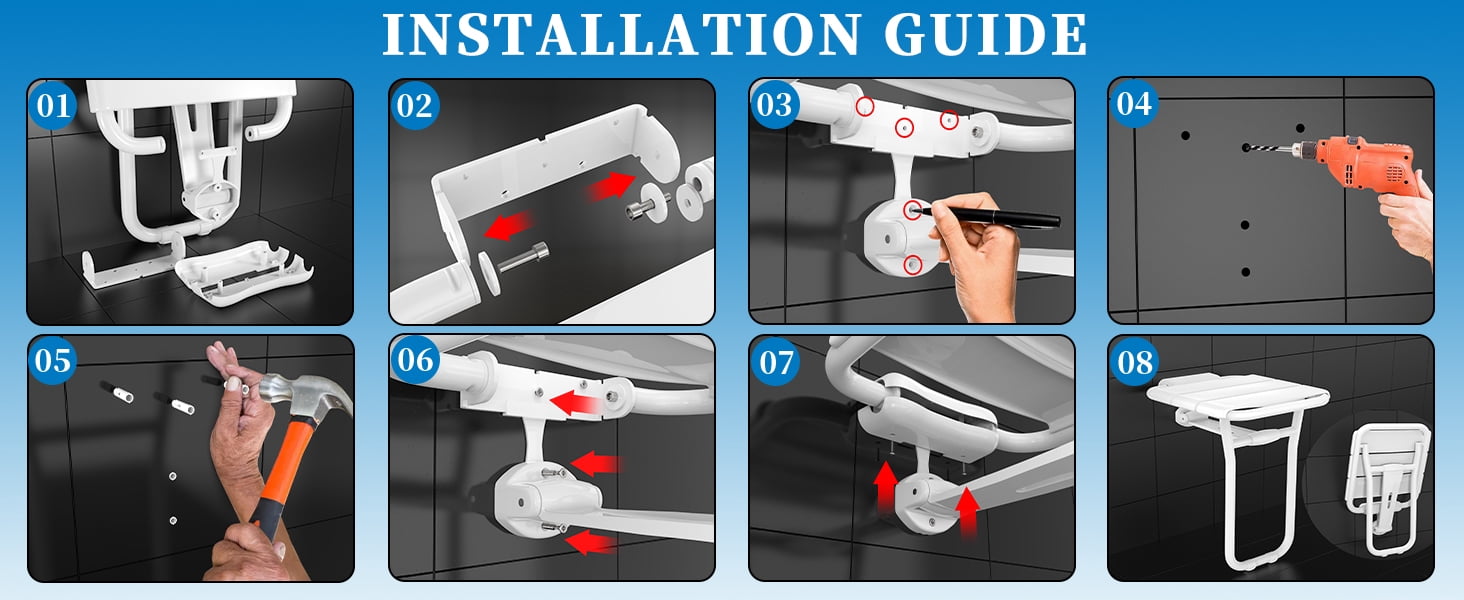 INSTALLATION GUIDE

01

02

03

04

05

06

07

08