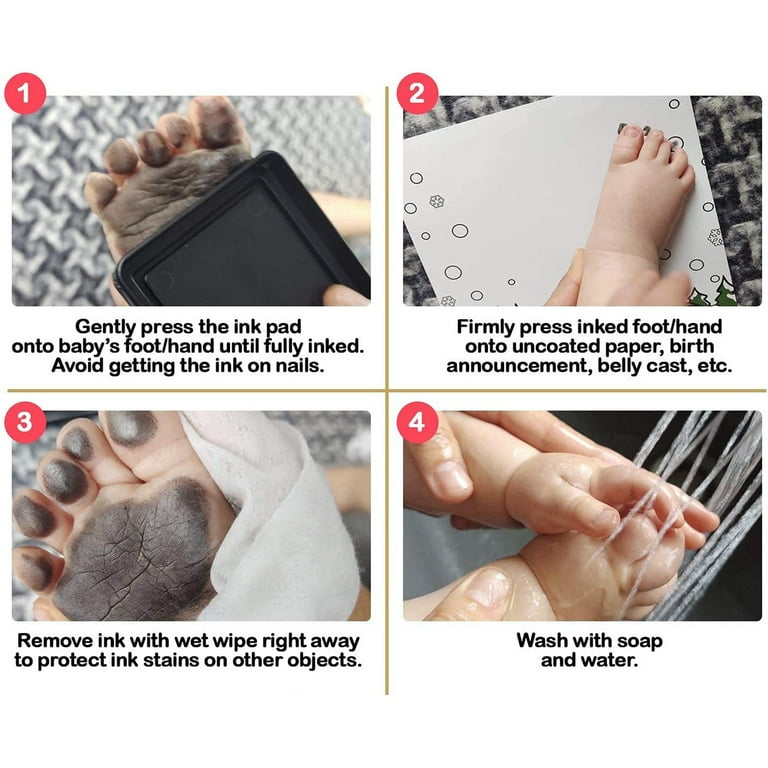 1

Gently press the ink pad onto baby's foot/hand until fully inked. Avoid getting the ink on nails.

2

Firmly press inked foot/hand onto uncoated paper, birth announcement, belly cast, etc.

3

Remove ink with wet wipe right away to protect ink stains on other objects.

4

Wash with soap and water.