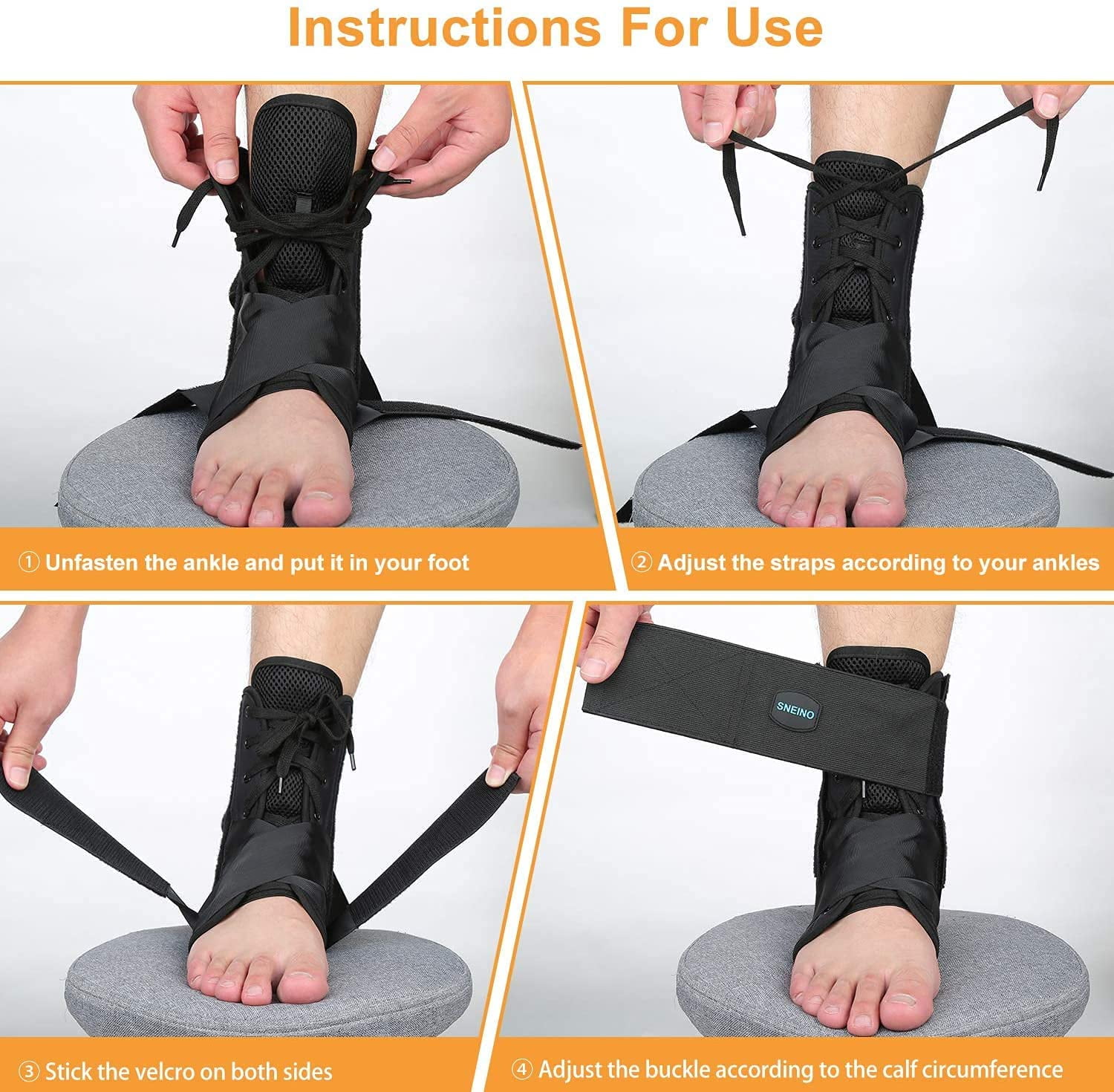 Instructions For Use

① Unfasten the ankle and put it in your foot

② Adjust the straps according to your ankles

SNEINO

③ Stick the velcro on both sides

④ Adjust the buckle according to the calf circumference