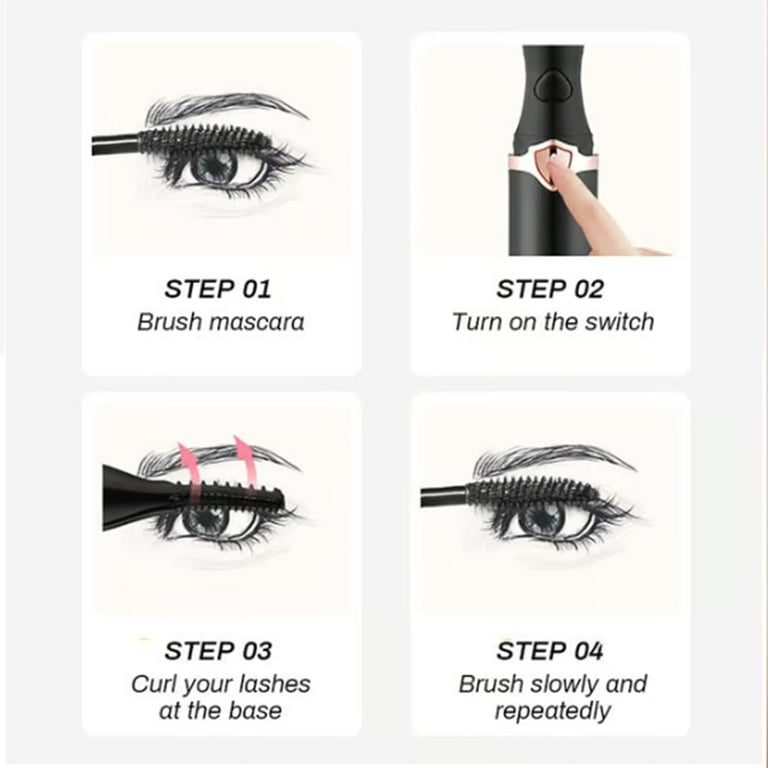 STEP 01
Brush mascara

STEP 02
Turn on the switch

STEP 03
Curl your lashes at the base

STEP 04
Brush slowly and repeatedly