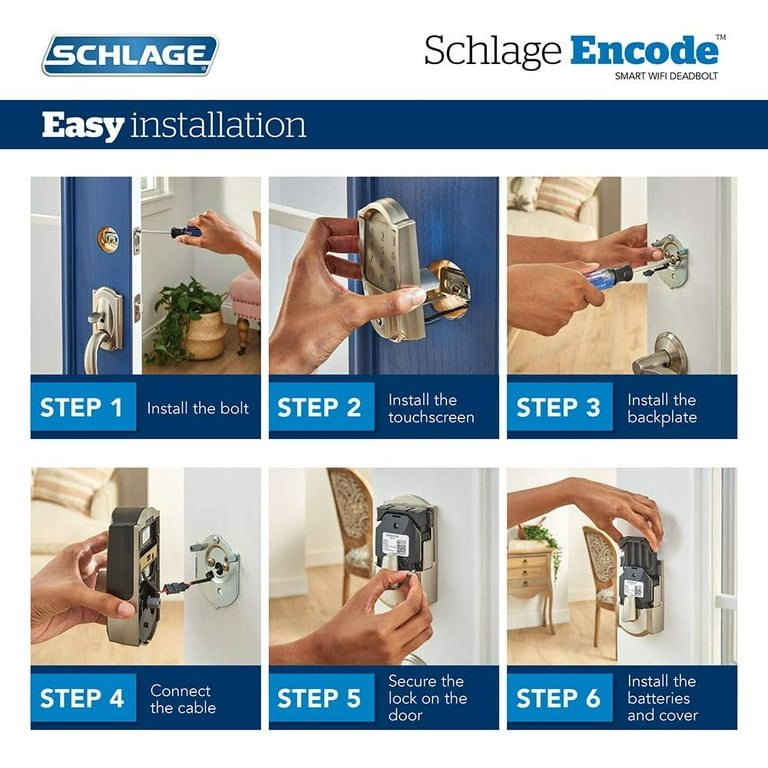 SCHLAGE

Schlage Encode™
SMART WIFI DEADBOLT

Easy installation

STEP 1 Install the bolt

STEP 2 Install the touchscreen

STEP 3 Install the backplate

STEP 4 Connect the cable

STEP 5 Secure the lock on the door

STEP 6 Install the batteries and cover