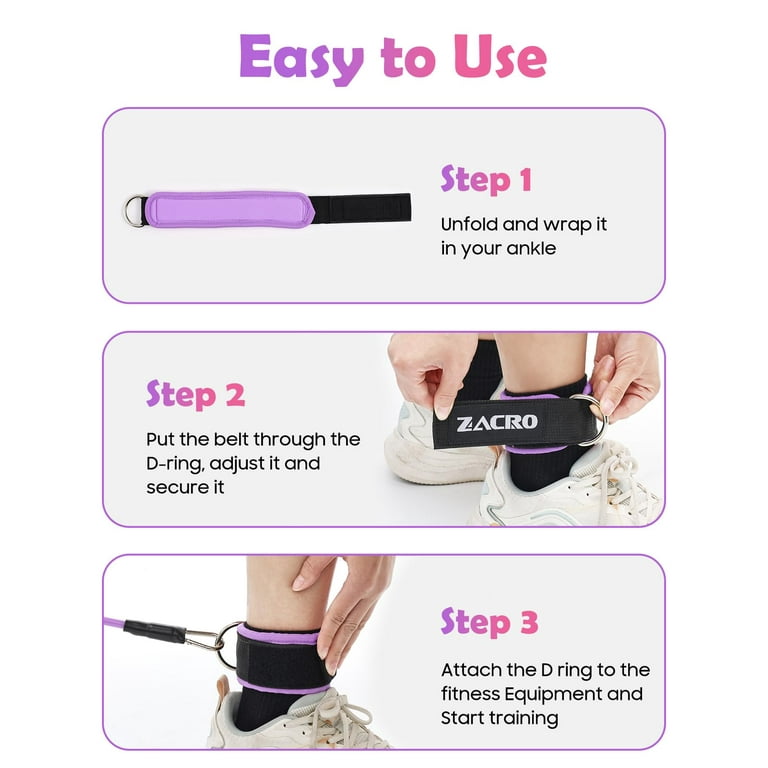 Easy to Use

Step 1

Unfold and wrap it in your ankle

Step 2

Put the belt through the D-ring, adjust it and secure it

ZACRO

Step 3

Attach the D ring to the fitness Equipment and Start training