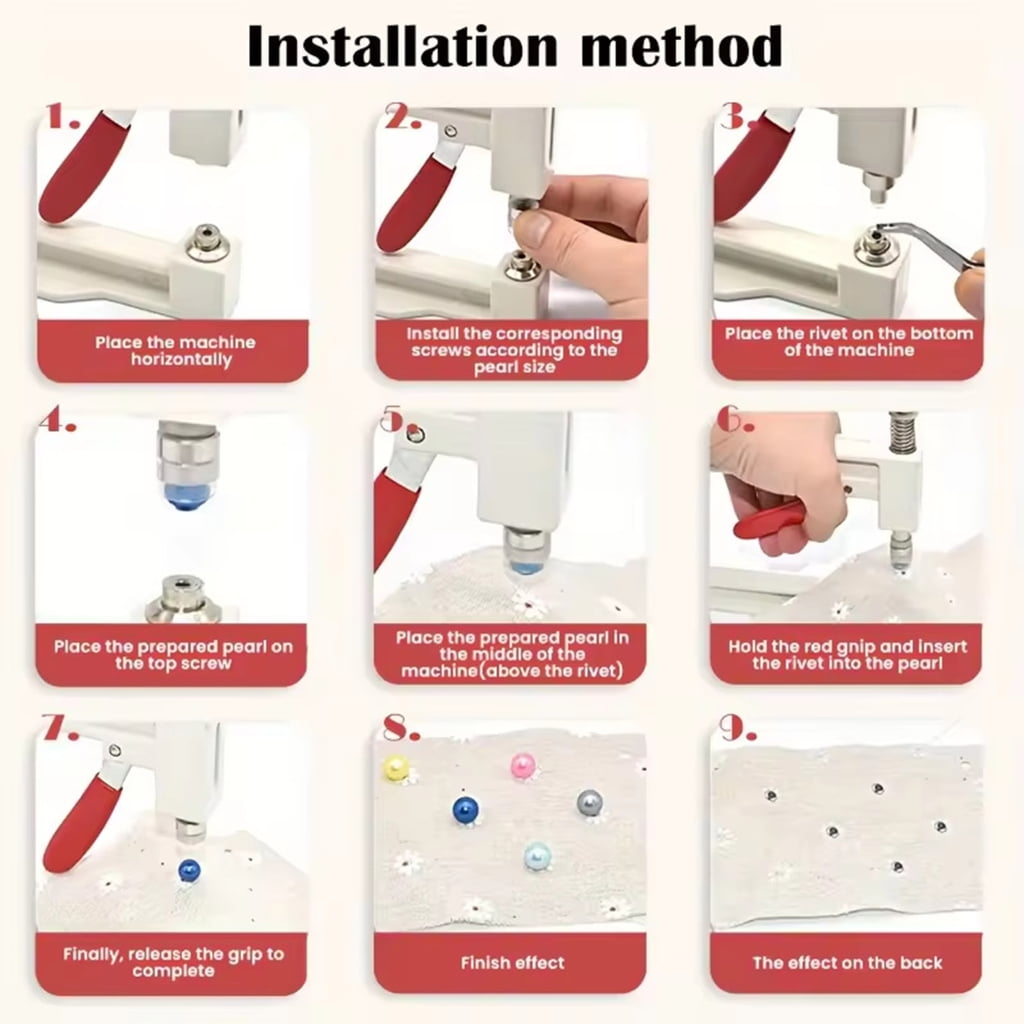 Installation method

1.

Place the machine horizontally

2.

Install the corresponding screws according to the pearl size

3.

Place the rivet on the bottom of the machine

4.

Place the prepared pearl on the top screw

5.

Place the prepared pearl in the middle of the machine(above the rivet)

6.

Hold the red gnip and insert the rivet into the pearl

7.

Finally, release the grip to complete

8.

Finish effect

9.

The effect on the back