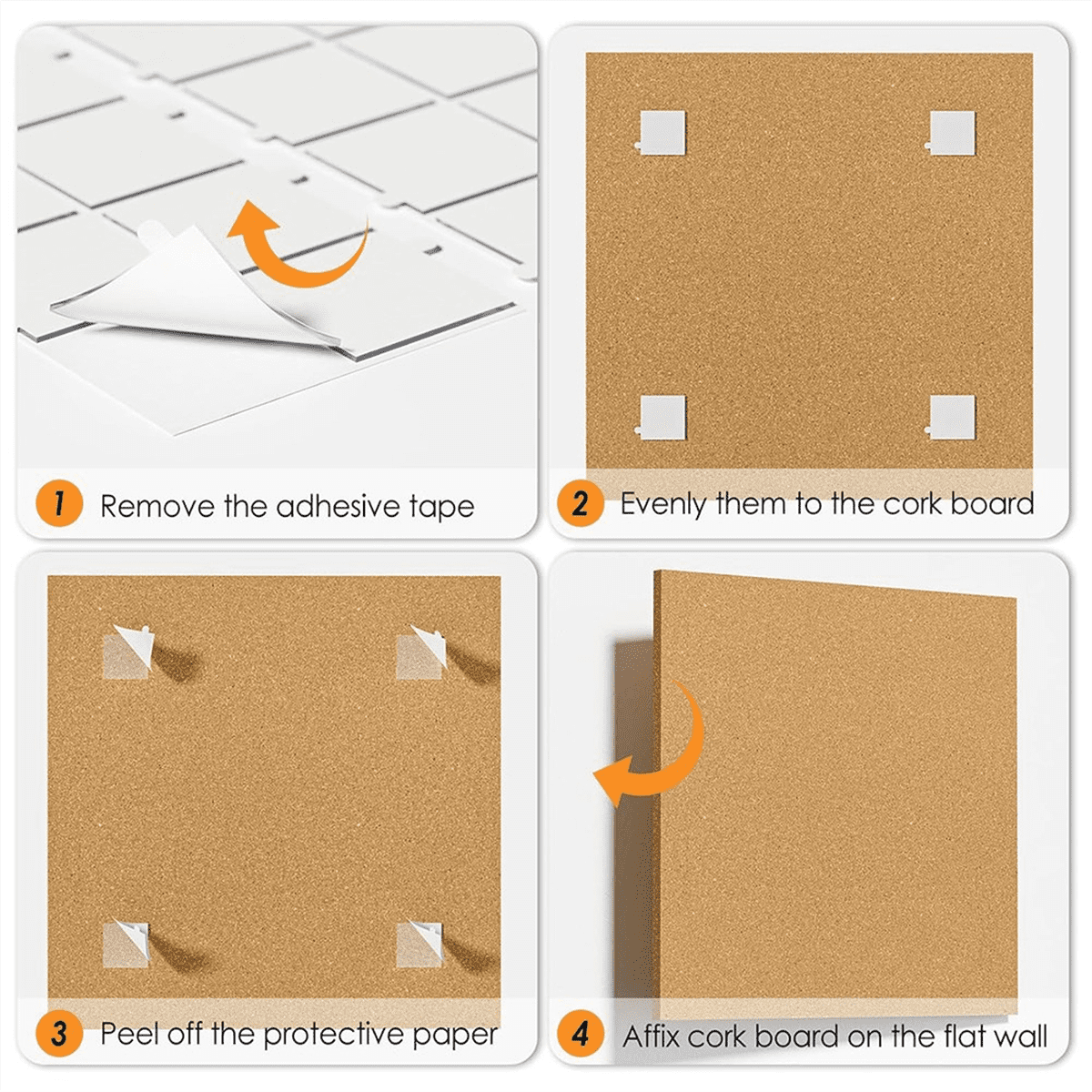 1 Remove the adhesive tape

2 Evenly them to the cork board

3 Peel off the protective paper

4 Affix cork board on the flat wall