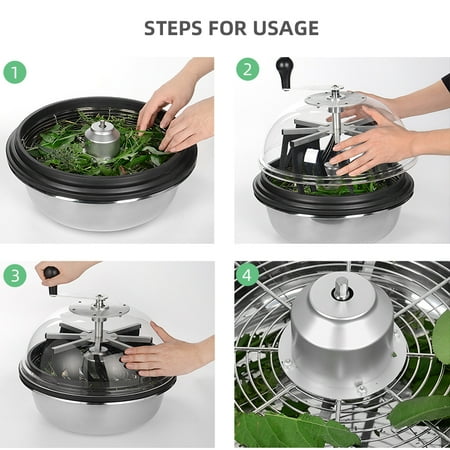 STEPS FOR USAGE

1

2

3

4