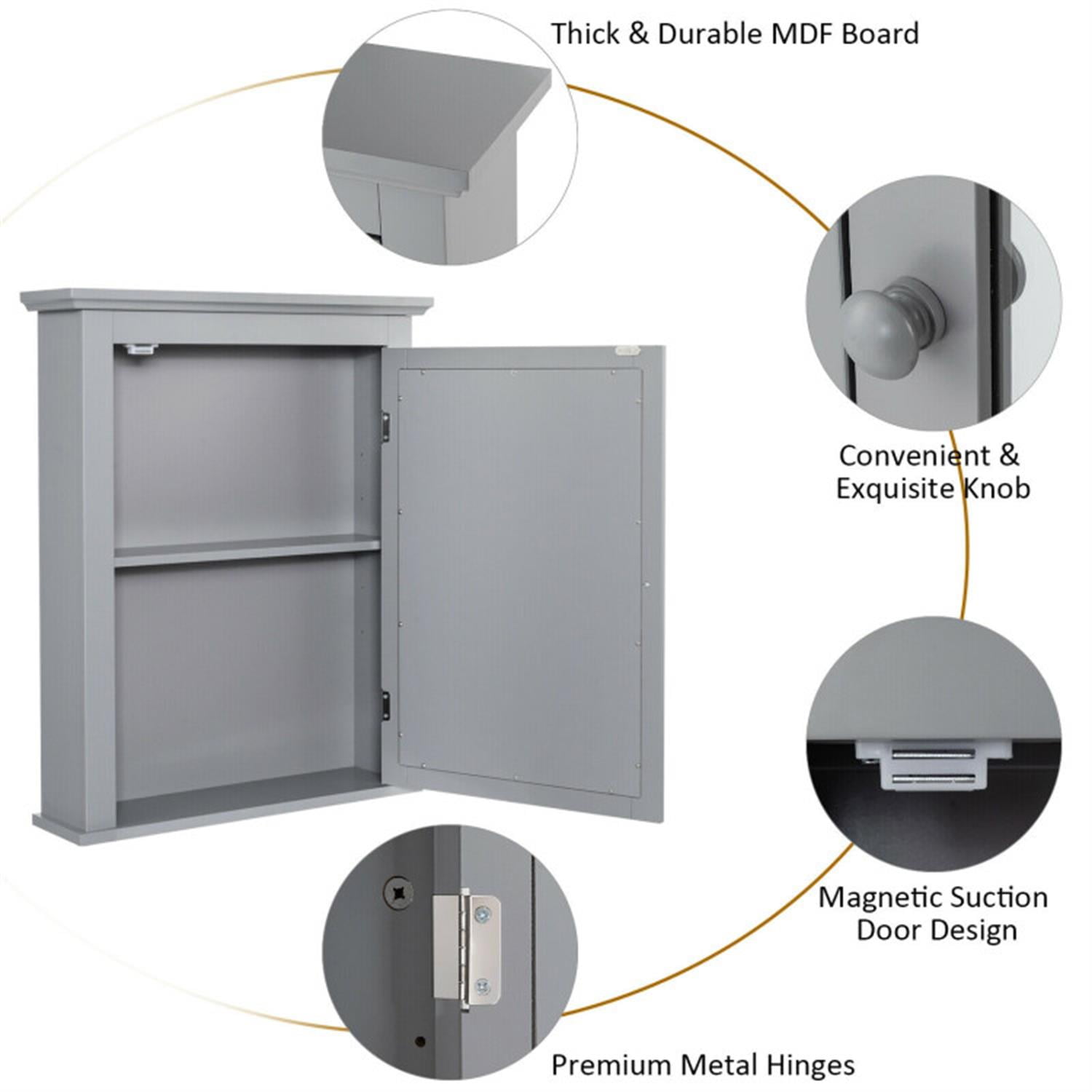 Thick & Durable MDF Board

Convenient & Exquisite Knob

Magnetic Suction Door Design

Premium Metal Hinges