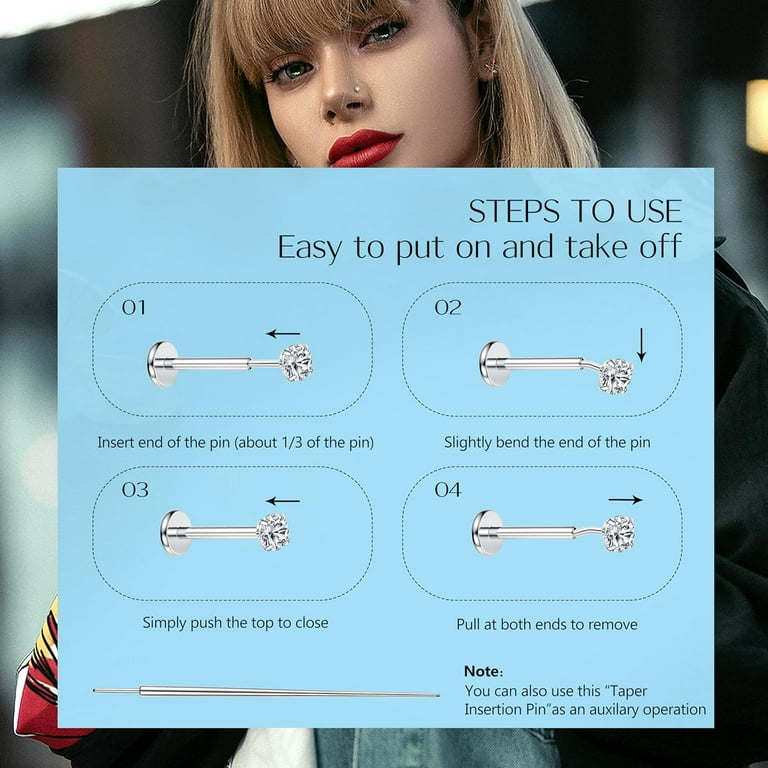 STEPS TO USE
Easy to put on and take off

01

Insert end of the pin (about 1/3 of the pin)

02

Slightly bend the end of the pin

03

Simply push the top to close

04

Pull at both ends to remove

Note:
You can also use this "Taper Insertion Pin"as an auxilary operation