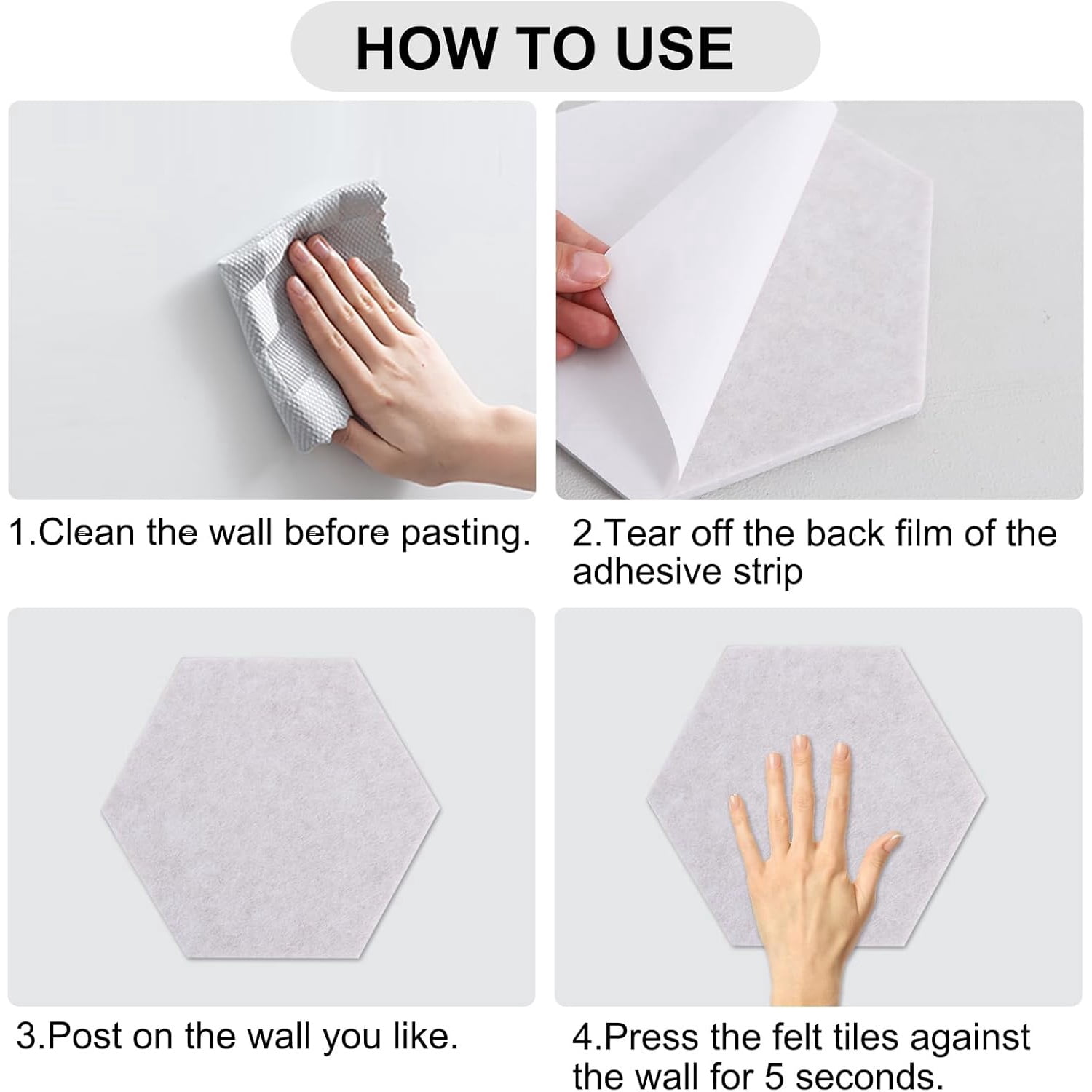 HOW TO USE

1.Clean the wall before pasting.

2.Tear off the back film of the adhesive strip

3.Post on the wall you like.

4.Press the felt tiles against the wall for 5 seconds.