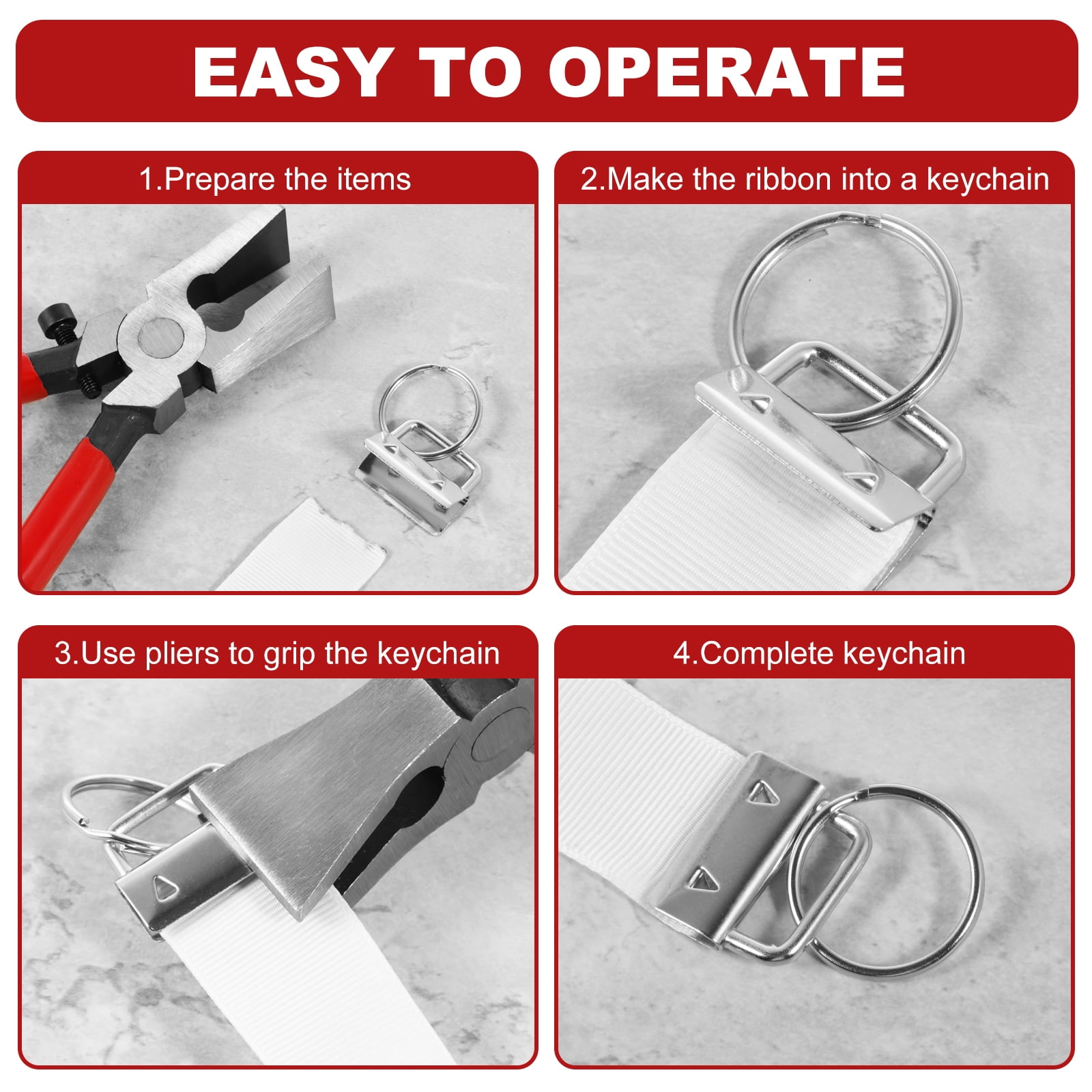 EASY TO OPERATE

1.Prepare the items

2.Make the ribbon into a keychain

3.Use pliers to grip the keychain

4.Complete keychain