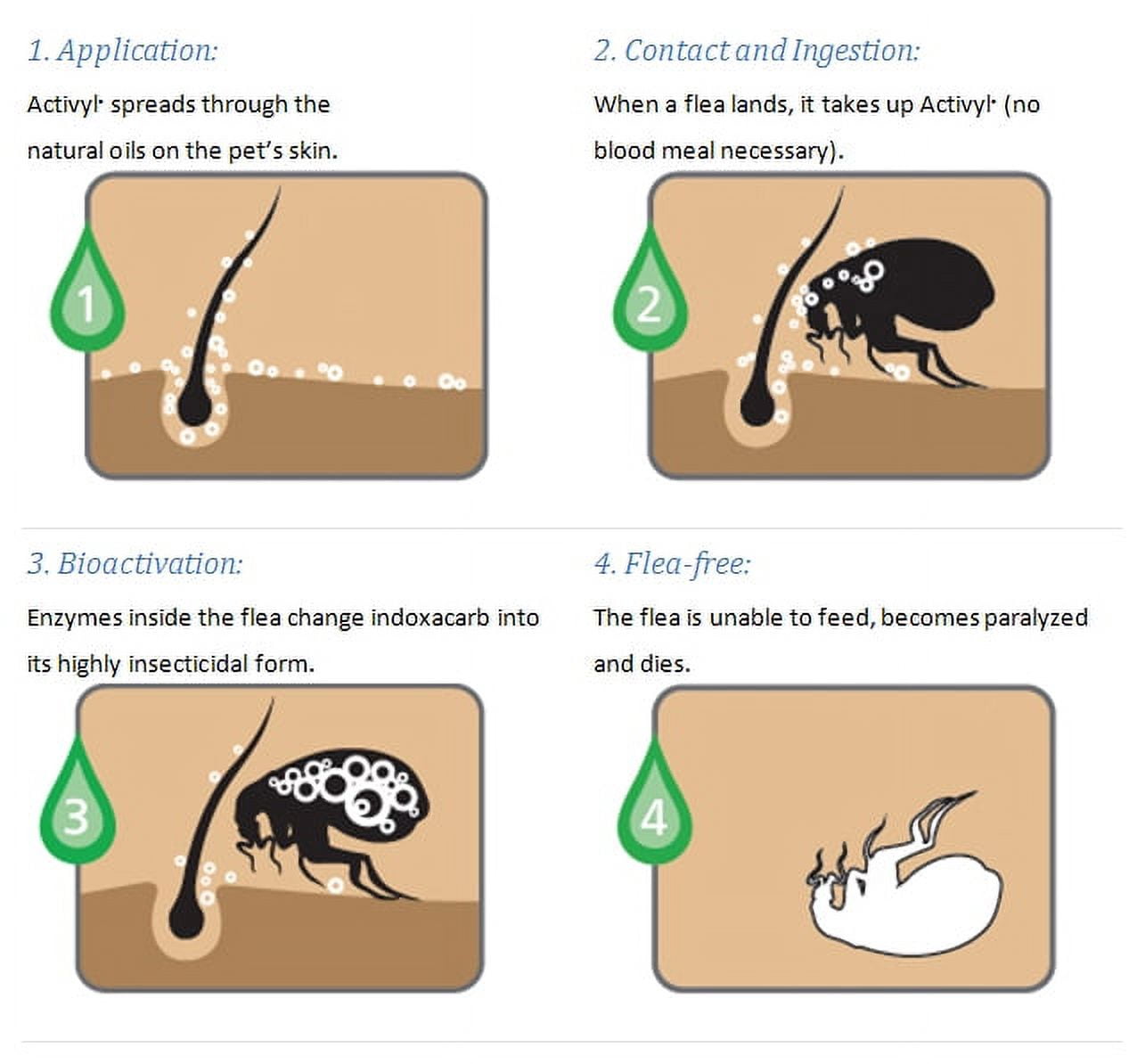 1. Application:

Activyl· spreads through the natural oils on the pet's skin.

1

2. Contact and Ingestion:

When a flea lands, it takes up Activyl· (no blood meal necessary).

2

3. Bioactivation:

Enzymes inside the flea change indoxacarb into its highly insecticidal form.

3

4. Flea-free:

The flea is unable to feed, becomes paralyzed and dies.

4