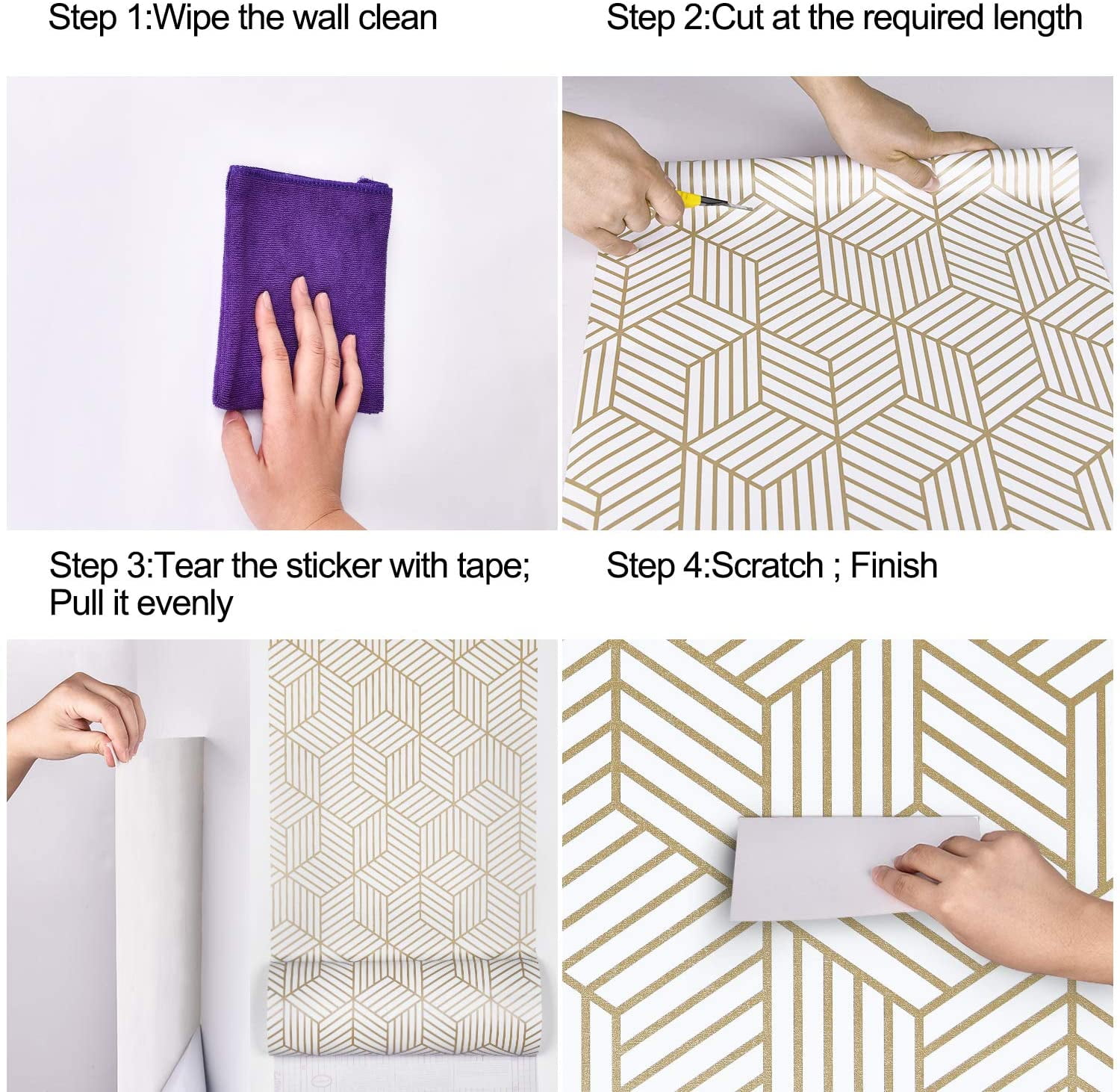 Step 1:Wipe the wall clean

Step 2:Cut at the required length

Step 3:Tear the sticker with tape; Pull it evenly

Step 4:Scratch ; Finish