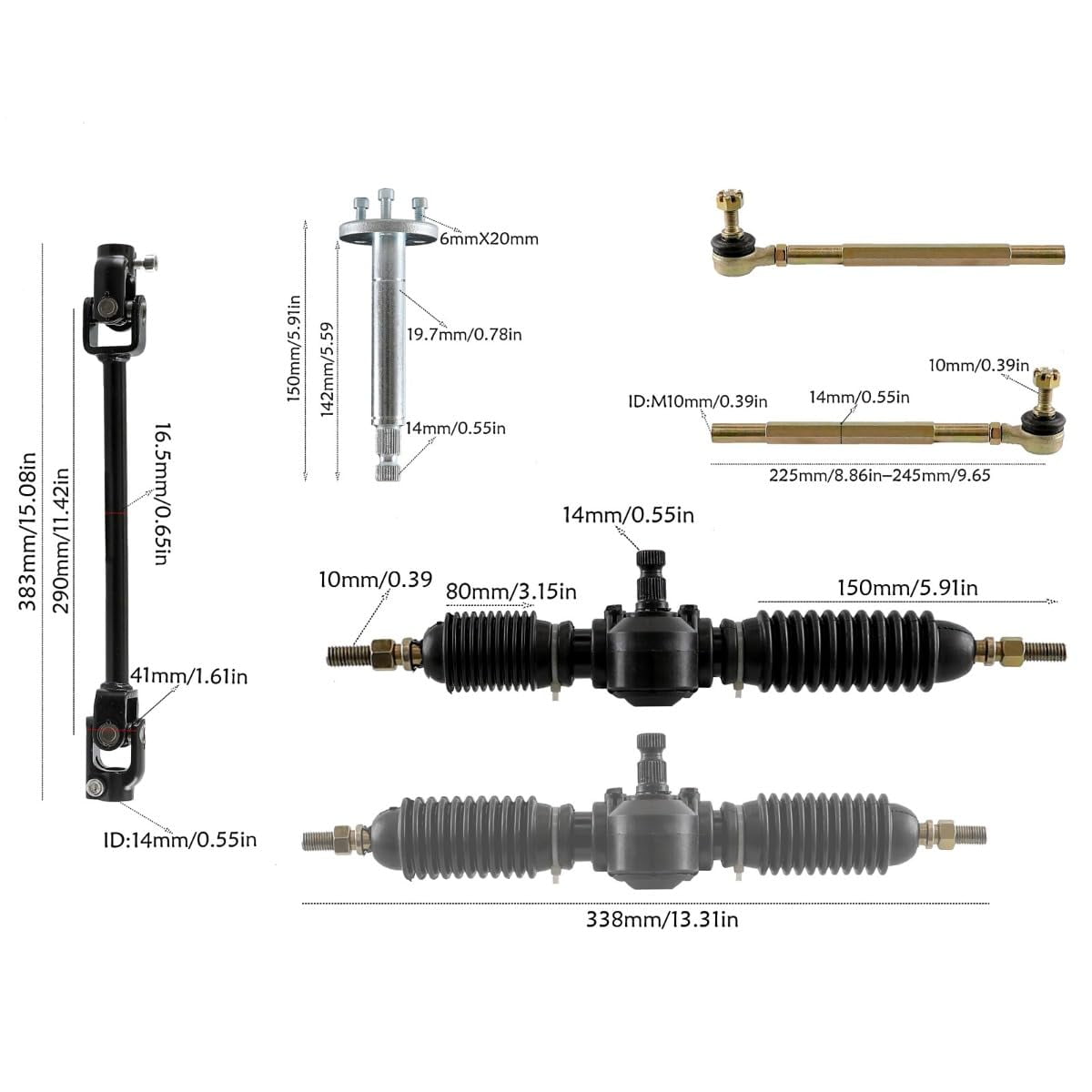 383mm/15.08in
290mm/11.42in
16.5mm/0.65in
41mm/1.61in
ID:14mm/0.55in

150mm/5.91in
142mm/5.59
6mmX20mm
19.7mm/0.78in
14mm/0.55in

10mm/0.39in
ID:M10mm/0.39in
14mm/0.55in
225mm/8.86in–245mm/9.65

14mm/0.55in
10mm/0.39
80mm/3.15in
150mm/5.91in

338mm/13.31in