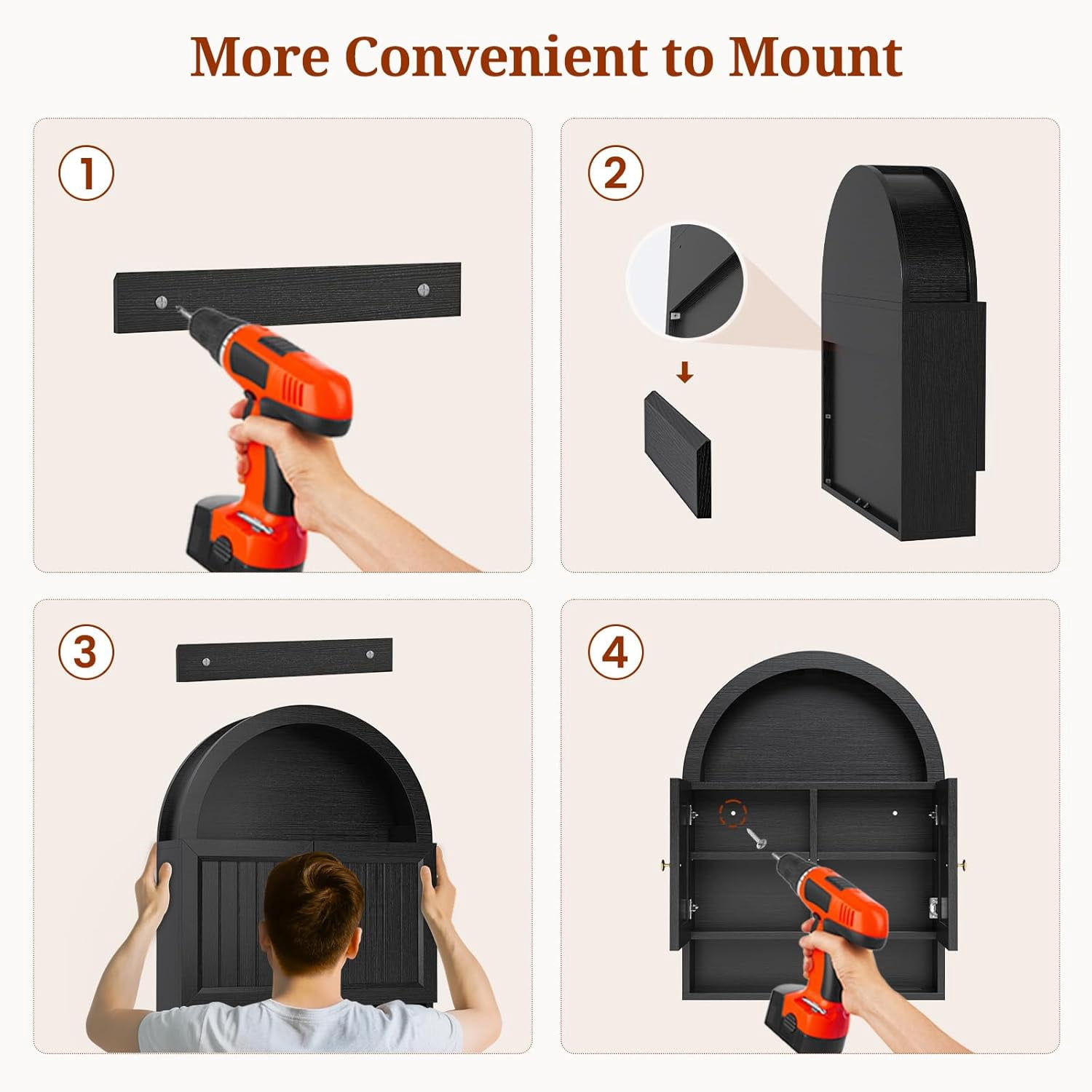 More Convenient to Mount

1

2

3

4