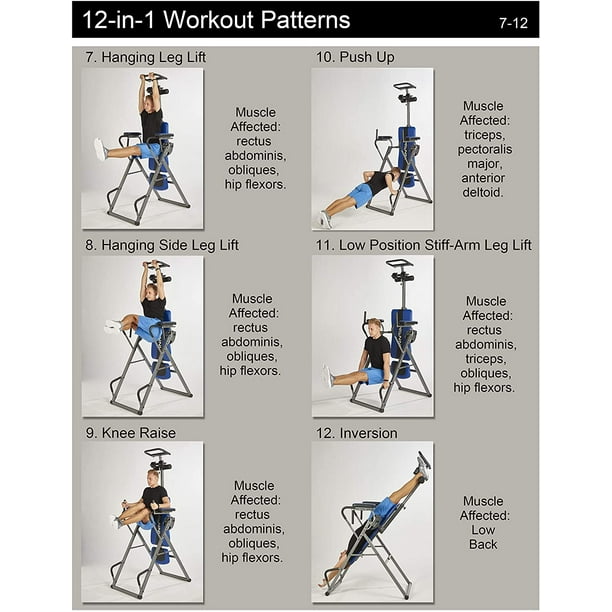 12-in-1 Workout Patterns 7-12

7. Hanging Leg Lift

Muscle Affected: rectus abdominis, obliques, hip flexors.

8. Hanging Side Leg Lift

Muscle Affected: rectus abdominis, obliques, hip flexors.

9. Knee Raise

Muscle Affected: rectus abdominis, obliques, hip flexors.

10. Push Up

Muscle Affected: triceps, pectoralis major, anterior deltoid.

11. Low Position Stiff-Arm Leg Lift

Muscle Affected: rectus abdominis, triceps, obliques, hip flexors.

12. Inversion

Muscle Affected: Low Back