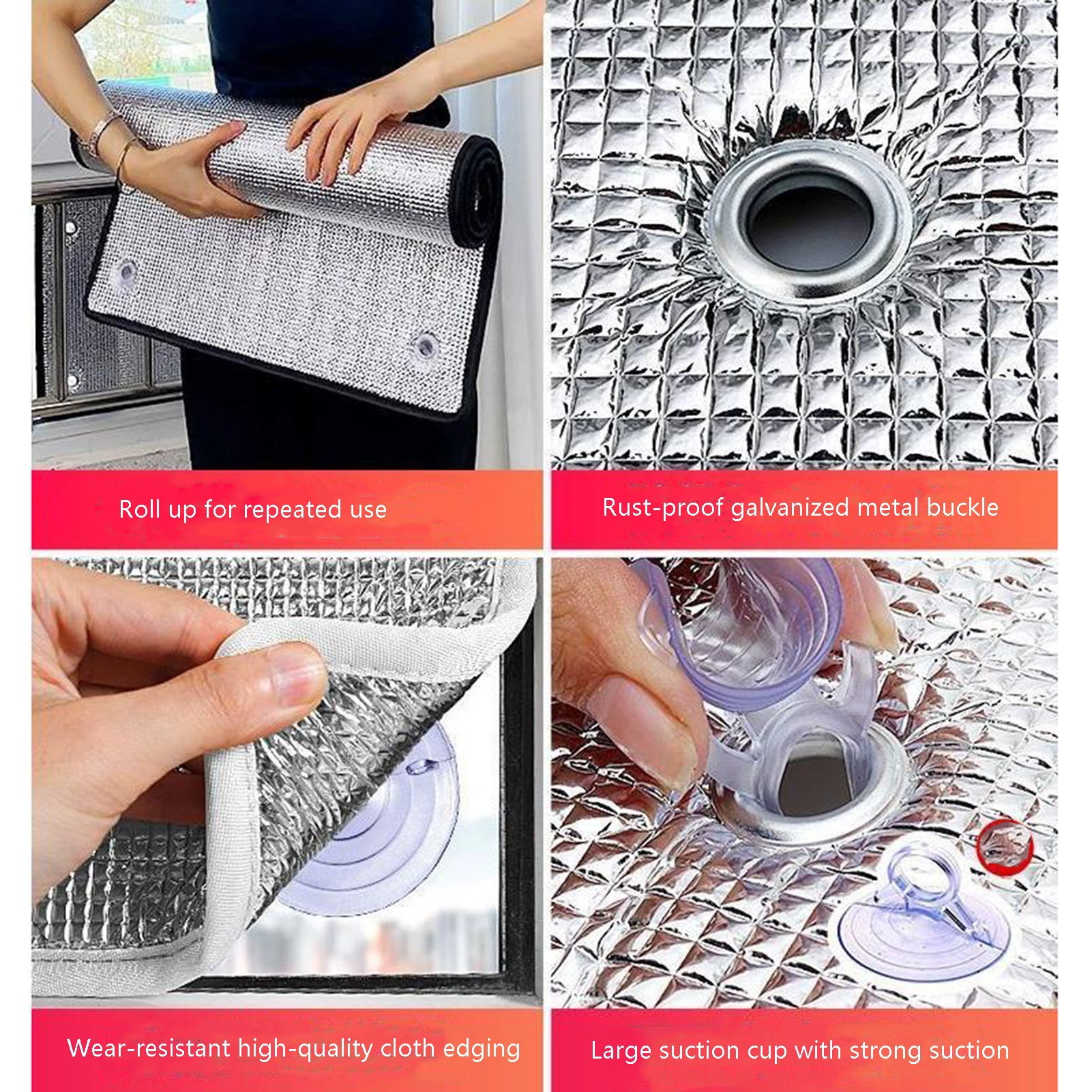 Roll up for repeated use

Rust-proof galvanized metal buckle

Wear-resistant high-quality cloth edging

Large suction cup with strong suction