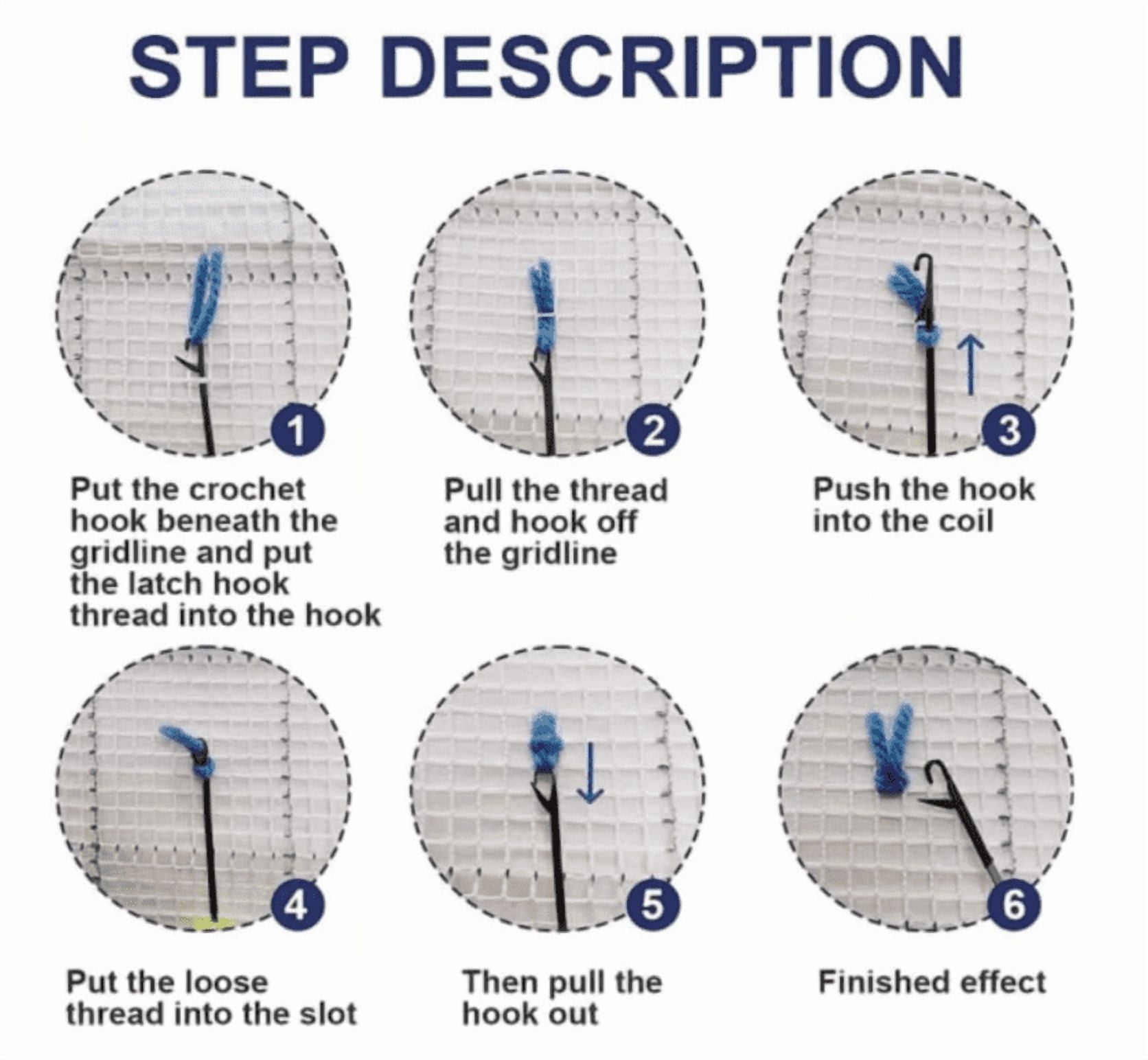 STEP DESCRIPTION

1

Put the crochet hook beneath the gridline and put the latch hook thread into the hook

2

Pull the thread and hook off the gridline

3

Push the hook into the coil

4

Put the loose thread into the slot

5

Then pull the hook out

6

Finished effect