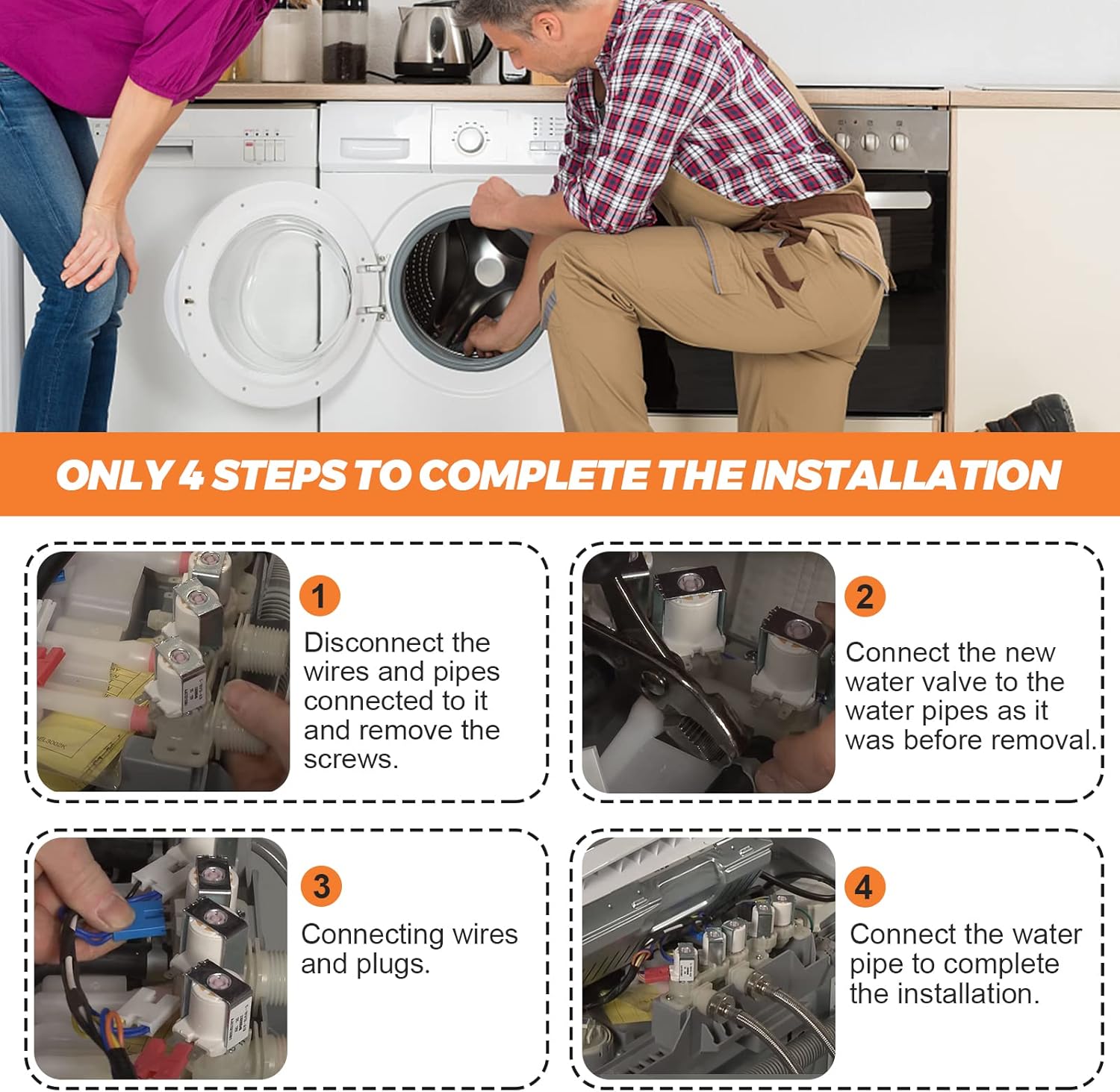 ONLY 4 STEPS TO COMPLETE THE INSTALLATION

1

Disconnect the wires and pipes connected to it and remove the screws.

2

Connect the new water valve to the water pipes as it was before removal.

3

Connecting wires and plugs.

4

Connect the water pipe to complete the installation.