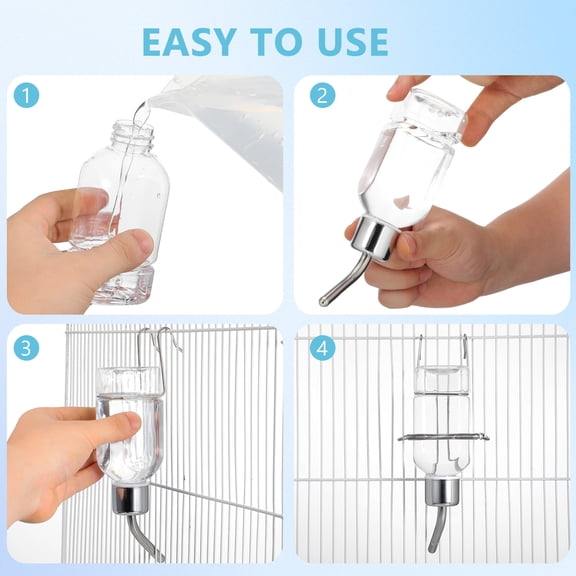 EASY TO USE

1

2

3

4