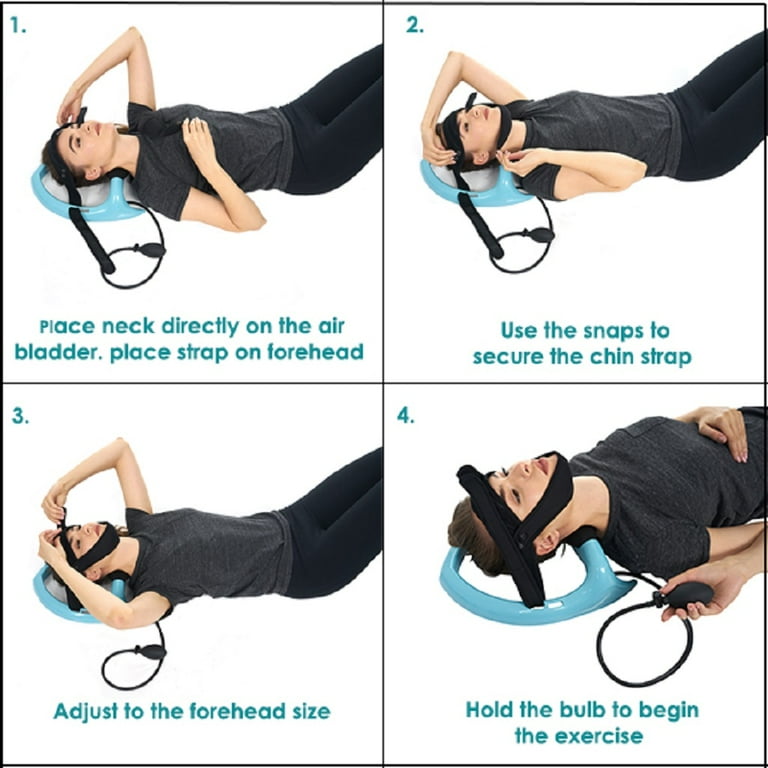 1.

Place neck directly on the air bladder. place strap on forehead

2.

Use the snaps to secure the chin strap

3.

Adjust to the forehead size

4.

Hold the bulb to begin the exercise