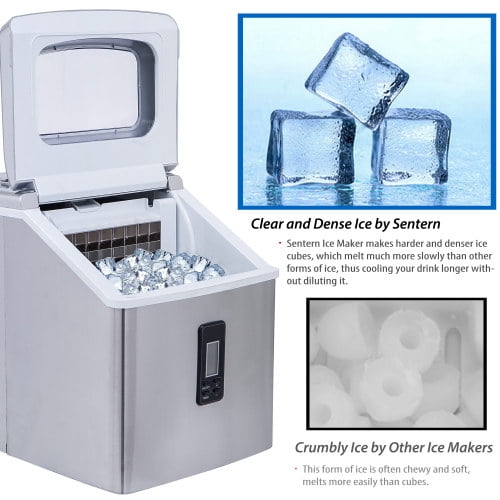 Clear and Dense Ice by Sentern

· Sentern Ice Maker makes harder and denser ice cubes, which melt much more slowly than other forms of ice, thus cooling your drink longer without diluting it.

Crumbly Ice by Other Ice Makers

· This form of ice is often chewy and soft, melts more easily than cubes.