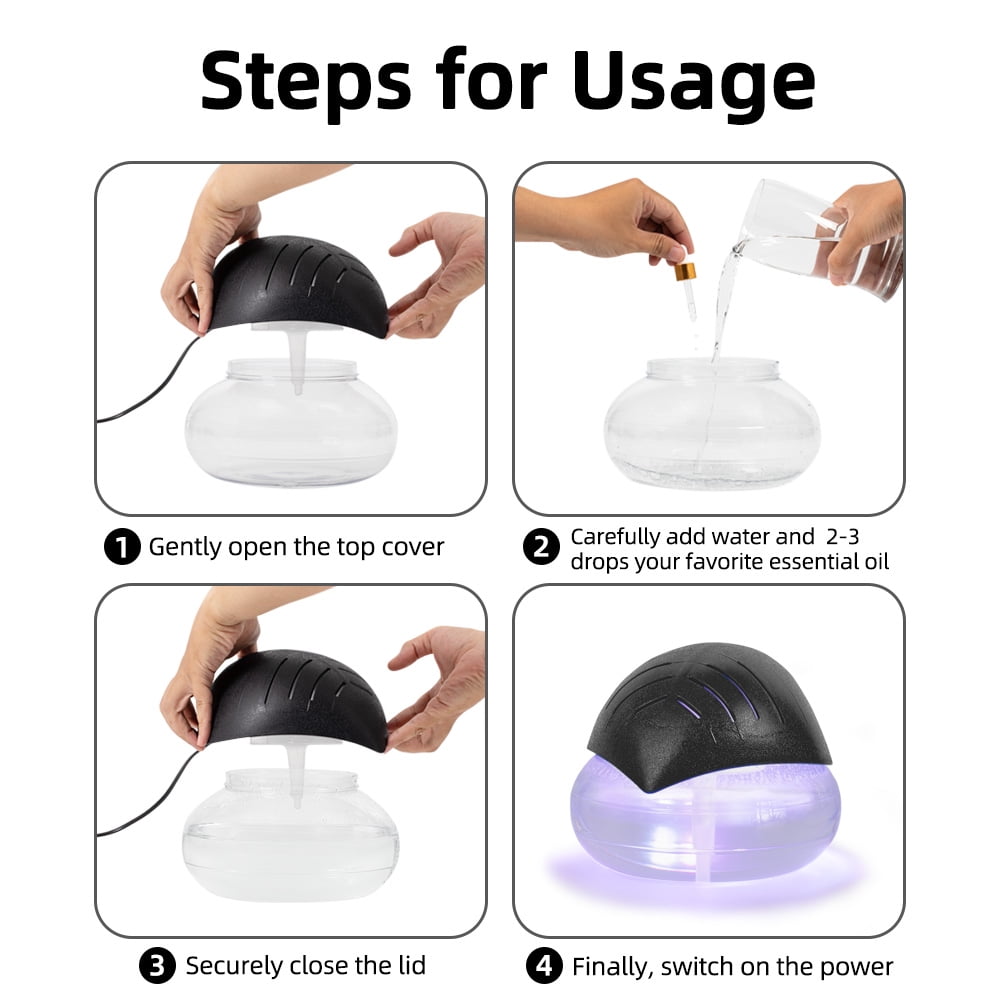 Steps for Usage

1 Gently open the top cover

2 Carefully add water and 2-3 drops your favorite essential oil

3 Securely close the lid

4 Finally, switch on the power