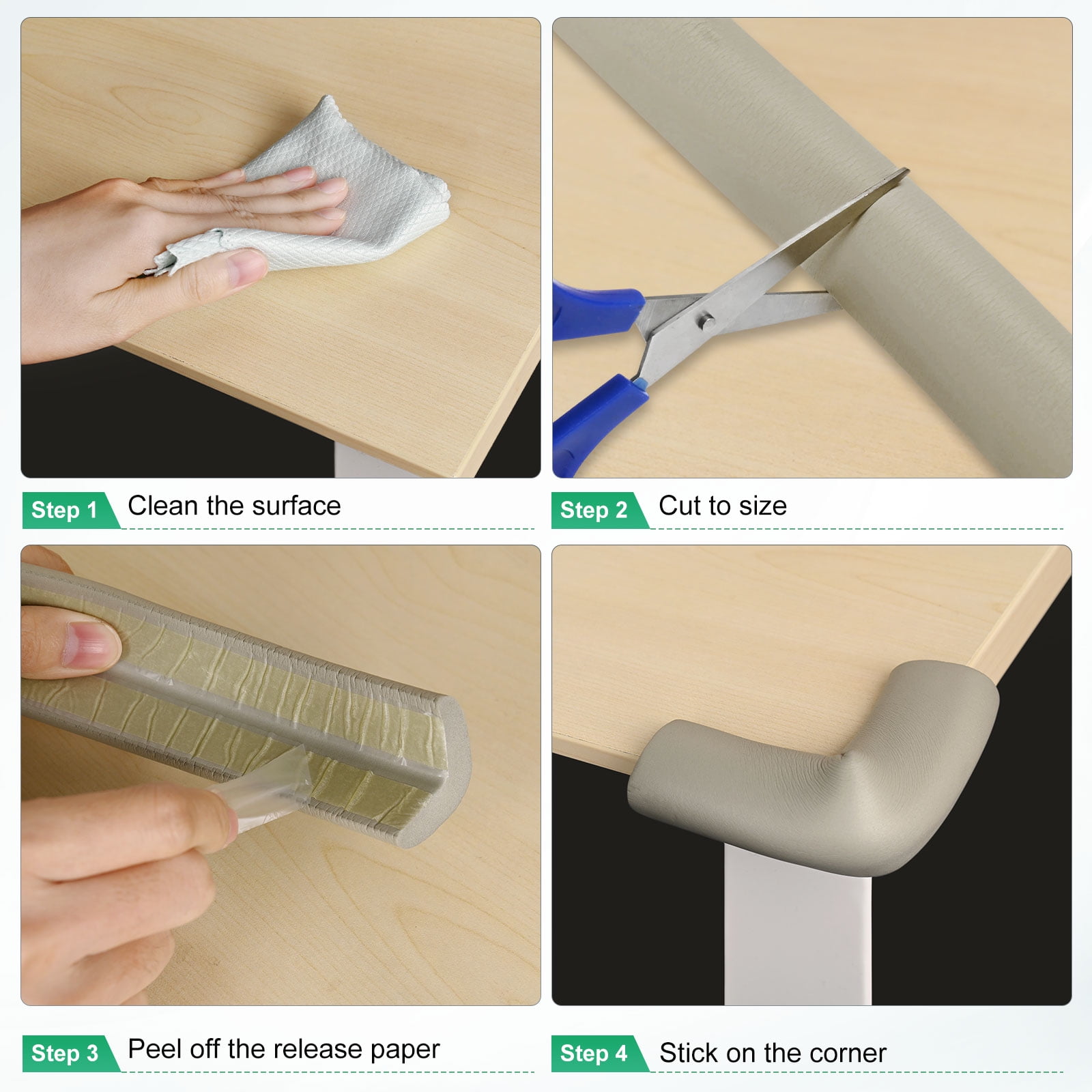 Step 1 Clean the surface

Step 2 Cut to size

Step 3 Peel off the release paper

Step 4 Stick on the corner