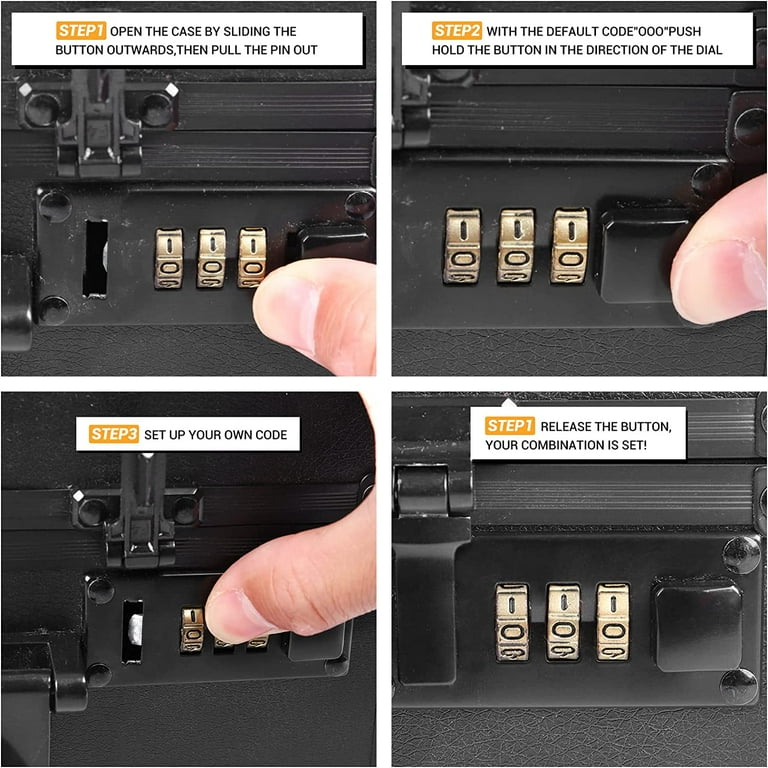 STEP1 OPEN THE CASE BY SLIDING THE BUTTON OUTWARDS,THEN PULL THE PIN OUT

STEP2 WITH THE DEFAULT CODE"OOO"PUSH HOLD THE BUTTON IN THE DIRECTION OF THE DIAL

STEP3 SET UP YOUR OWN CODE

STEP1 RELEASE THE BUTTON, YOUR COMBINATION IS SET!