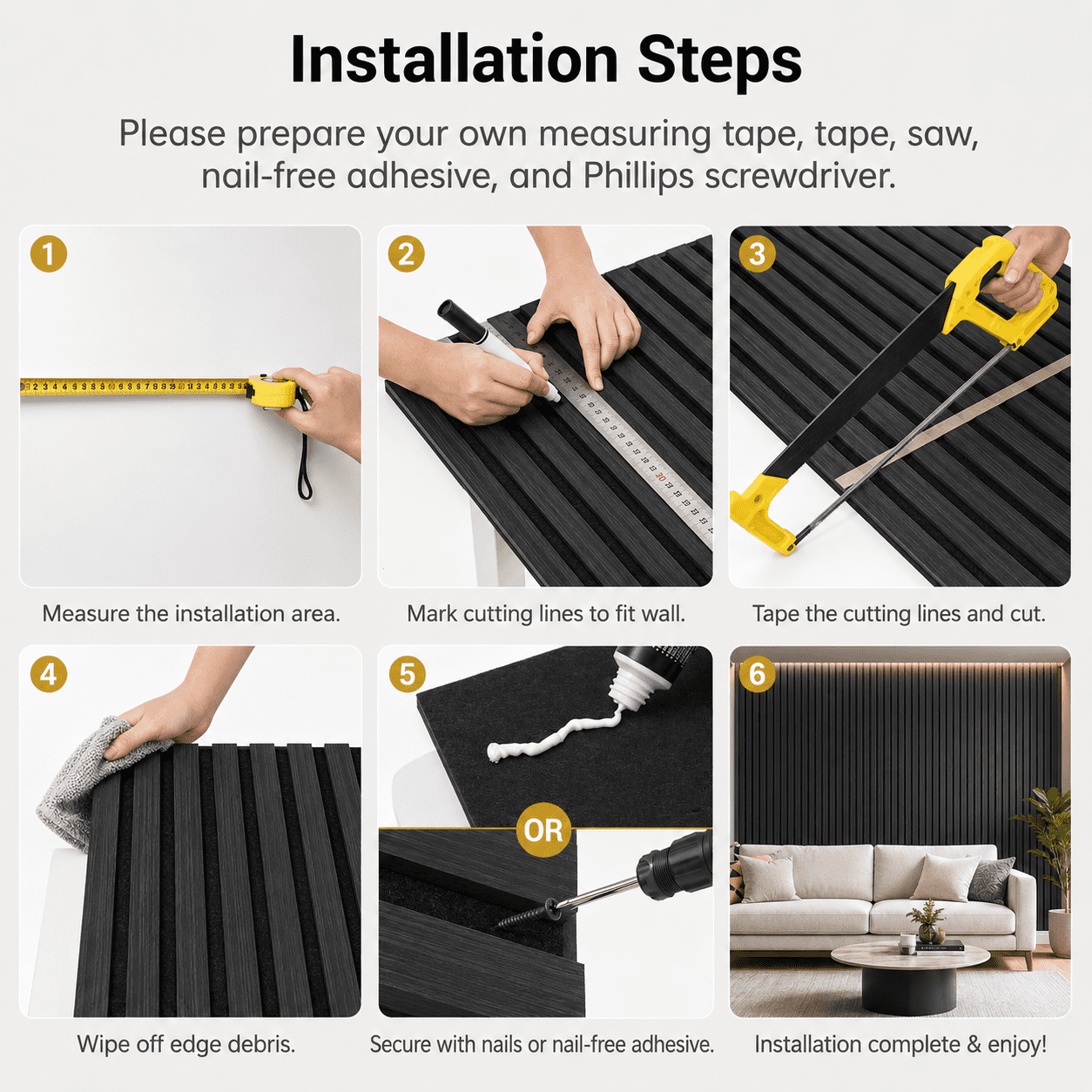 Installation Steps

Please prepare your own measuring tape, tape, saw, nail-free adhesive, and Phillips screwdriver.

1

Measure the installation area.

2

Mark cutting lines to fit wall.

3

Tape the cutting lines and cut.

4

Wipe off edge debris.

5

OR

Secure with nails or nail-free adhesive.

6

Installation complete & enjoy!