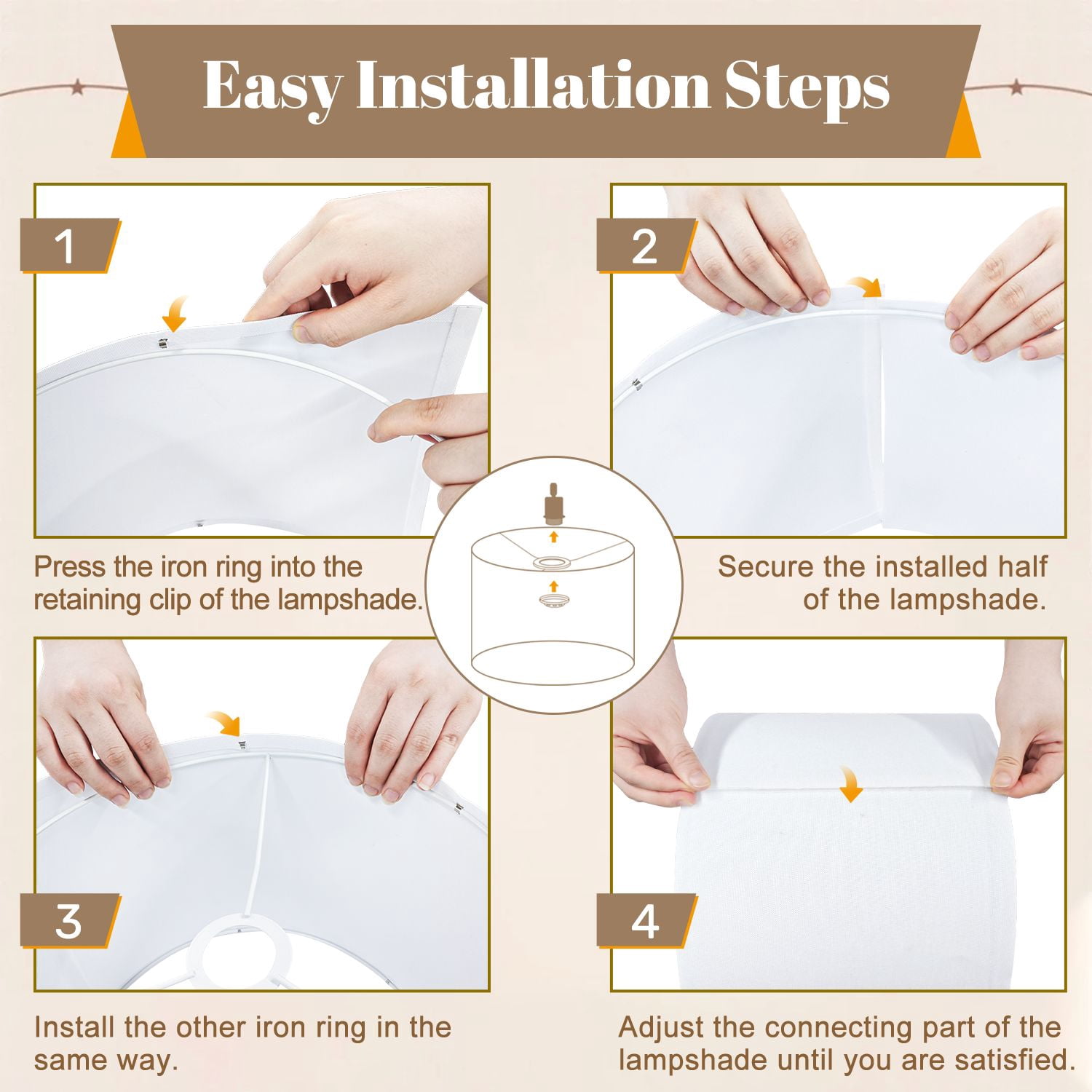 Easy Installation Steps

1

Press the iron ring into the retaining clip of the lampshade.

2

Secure the installed half of the lampshade.

3

Install the other iron ring in the same way.

4

Adjust the connecting part of the lampshade until you are satisfied.