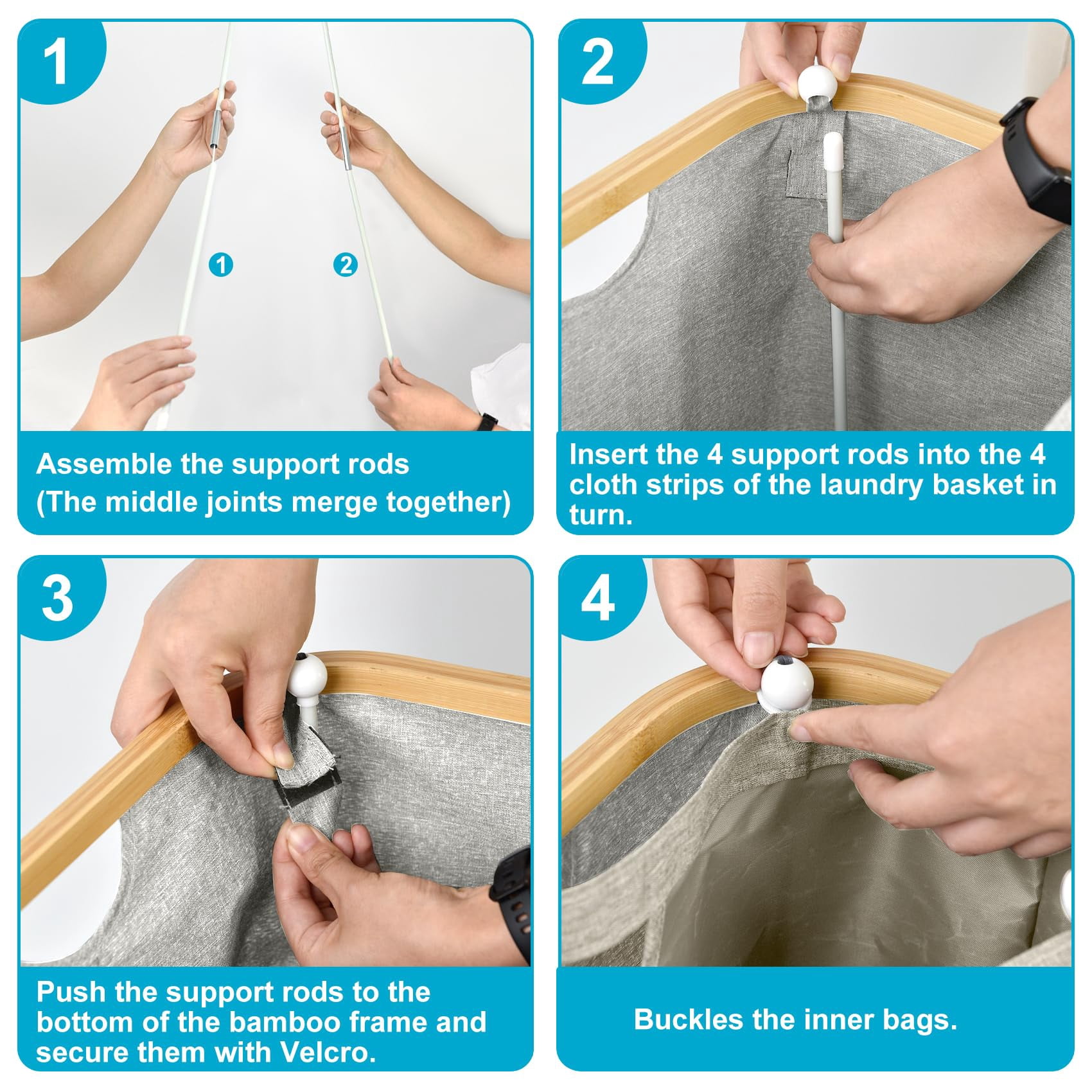 1

1

2

Assemble the support rods
(The middle joints merge together)

2

Insert the 4 support rods into the 4 cloth strips of the laundry basket in turn.

3

Push the support rods to the bottom of the bamboo frame and secure them with Velcro.

4

Buckles the inner bags.