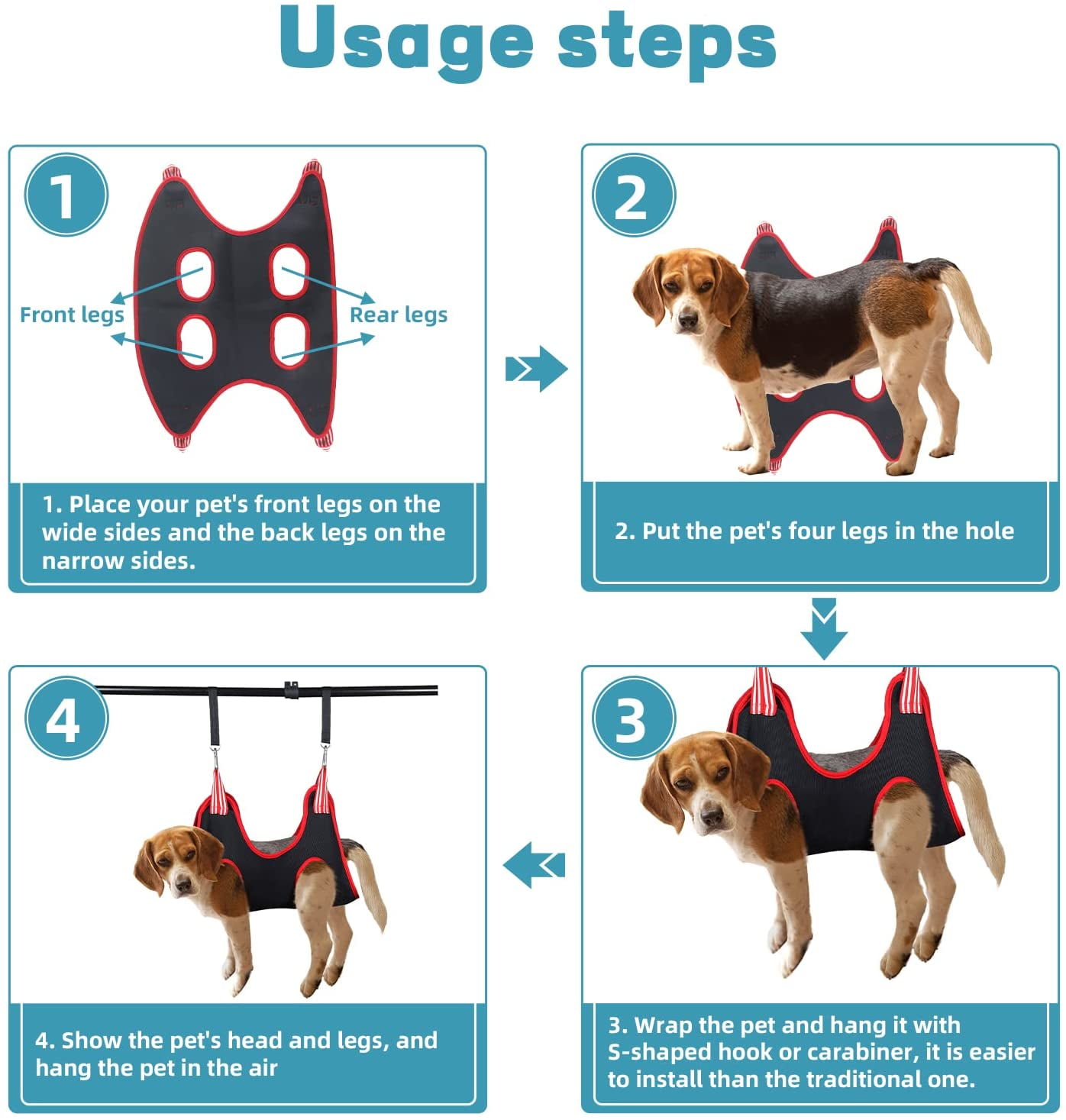 Usage steps

1

Front legs

Rear legs

1. Place your pet's front legs on the wide sides and the back legs on the narrow sides.

2

2. Put the pet's four legs in the hole

3

3. Wrap the pet and hang it with S-shaped hook or carabiner, it is easier to install than the traditional one.

4

4. Show the pet's head and legs, and hang the pet in the air