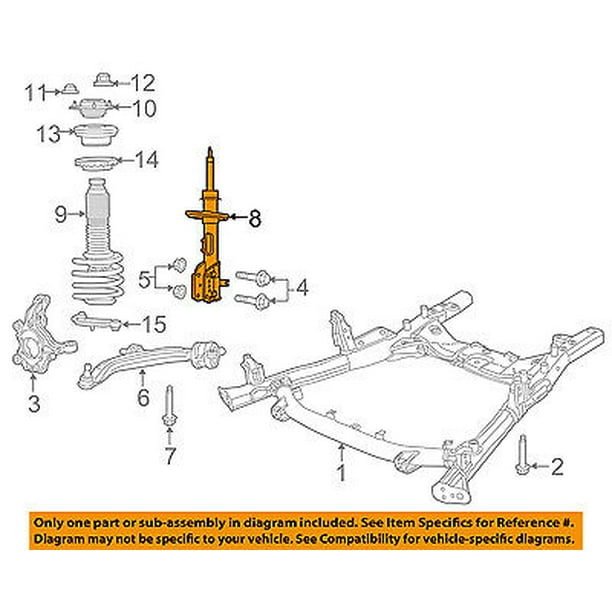 11
12
10
13
14
9
8
5
4
15
3
6
7
1
2

Only one part or sub-assembly in diagram included. See Item Specifics for Reference #.
Diagram may not be specific to your vehicle. See Compatibility for vehicle-specific diagrams.