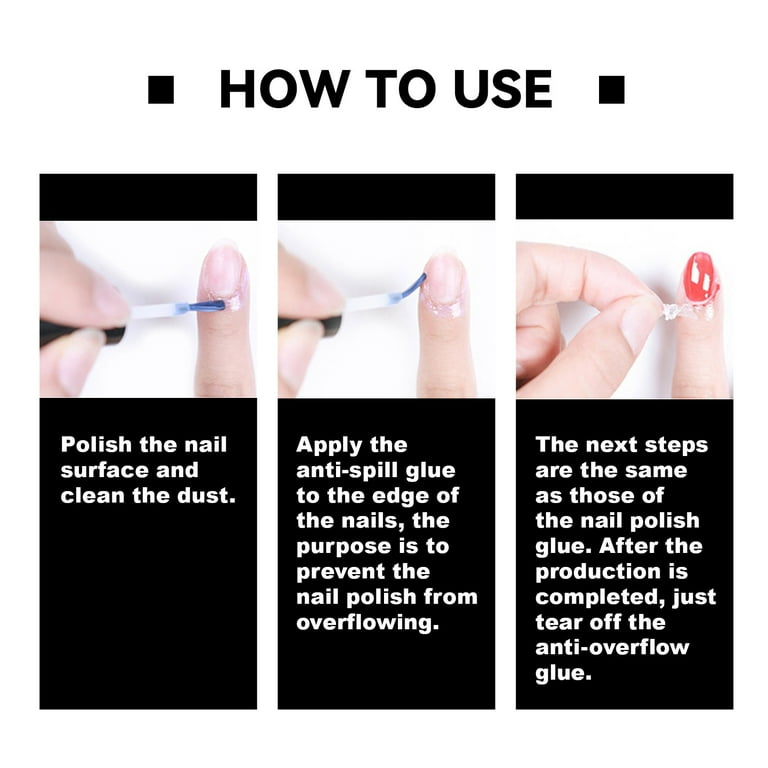 HOW TO USE

Polish the nail surface and clean the dust.

Apply the anti-spill glue to the edge of the nails, the purpose is to prevent the nail polish from overflowing.

The next steps are the same as those of the nail polish glue. After the production is completed, just tear off the anti-overflow glue.