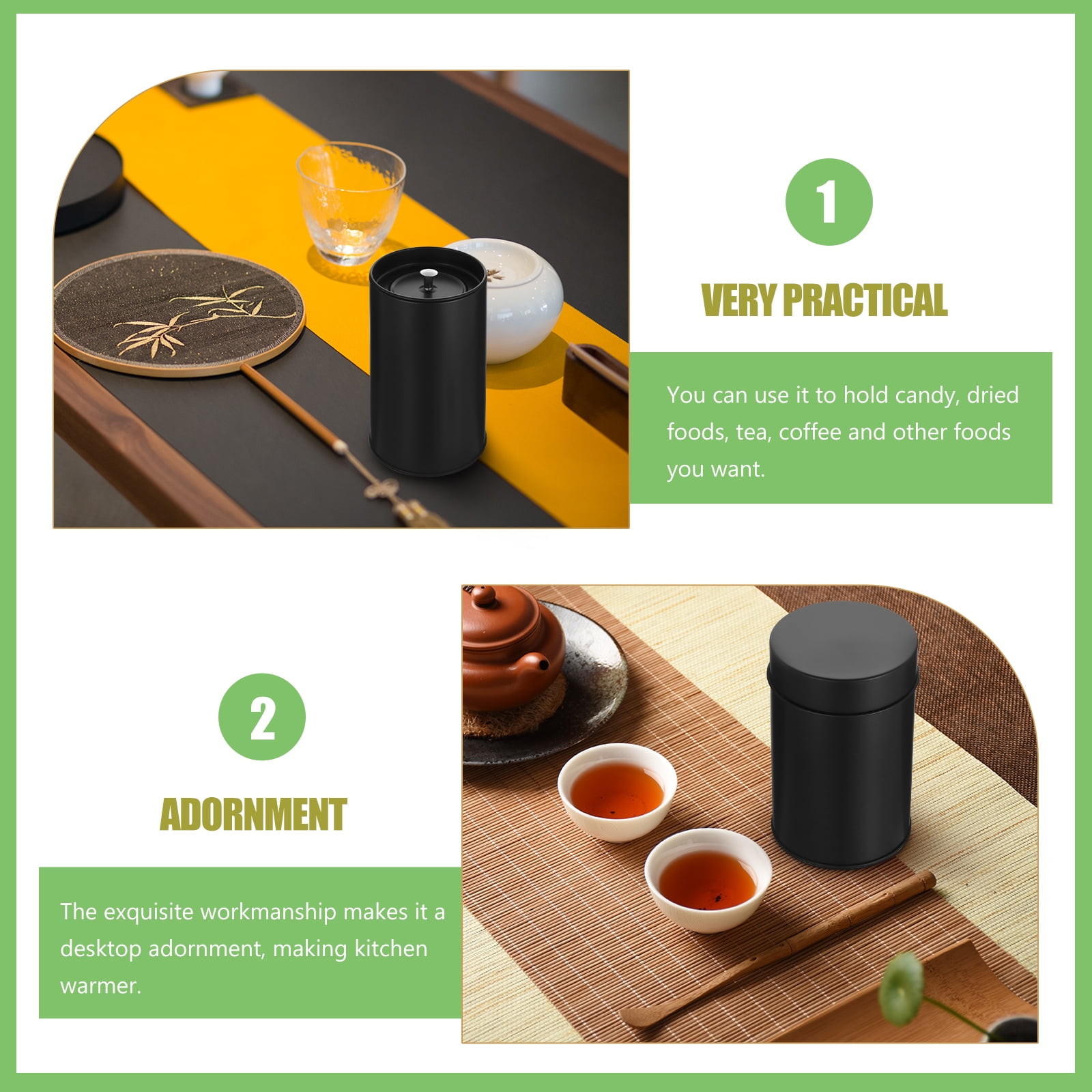 1

VERY PRACTICAL

You can use it to hold candy, dried foods, tea, coffee and other foods you want.

2

ADORNMENT

The exquisite workmanship makes it a desktop adornment, making kitchen warmer.