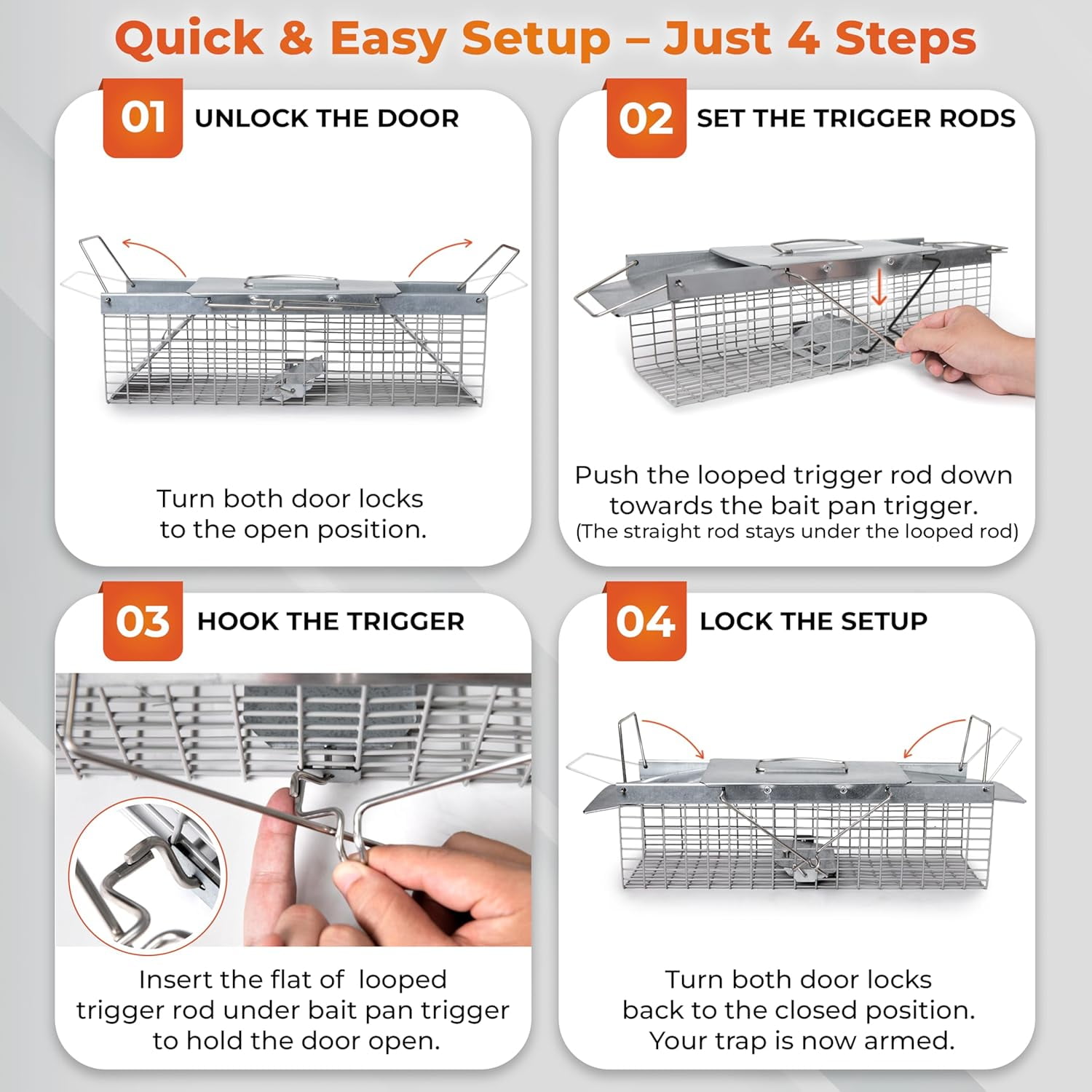 Quick & Easy Setup – Just 4 Steps

01 UNLOCK THE DOOR

Turn both door locks to the open position.

02 SET THE TRIGGER RODS

Push the looped trigger rod down towards the bait pan trigger.
(The straight rod stays under the looped rod)

03 HOOK THE TRIGGER

Insert the flat of looped trigger rod under bait pan trigger to hold the door open.

04 LOCK THE SETUP

Turn both door locks back to the closed position. Your trap is now armed.