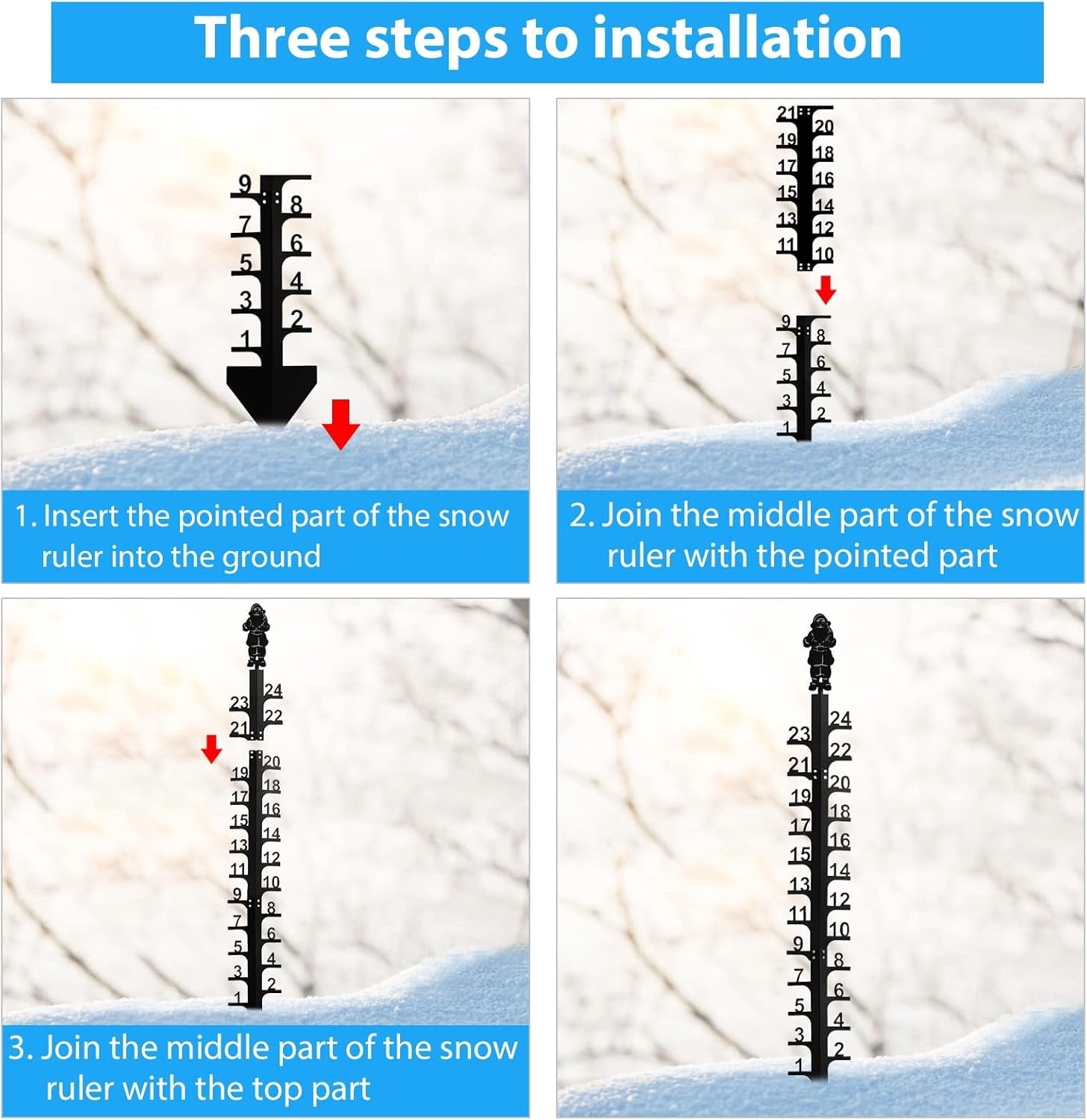 Three steps to installation

9
8
7
6
5
4
3
2
1

1. Insert the pointed part of the snow ruler into the ground

21
20
19
18
17
16
15
14
13
12
11
10
9
8
7
6
5
4
3
2
1

2. Join the middle part of the snow ruler with the pointed part

24
23
22
21
20
19
18
17
16
15
14
13
12
11
10
9
8
7
6
5
4
3
2
1

3. Join the middle part of the snow ruler with the top part

24
23
22
21
20
19
18
17
16
15
14
13
12
11
10
9
8
7
6
5
4
3
2
1