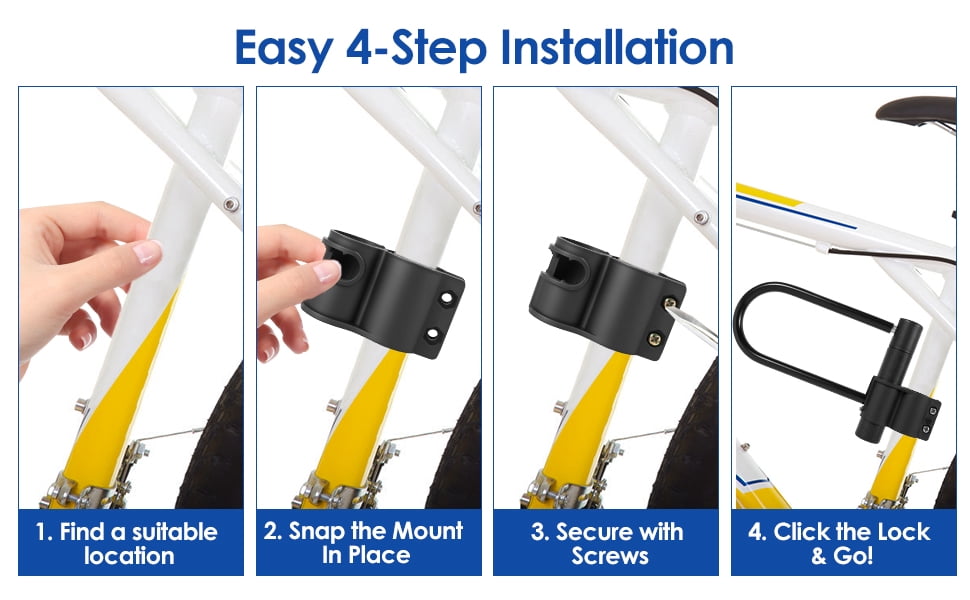 Easy 4-Step Installation

1. Find a suitable location

2. Snap the Mount In Place

3. Secure with Screws

4. Click the Lock & Go!