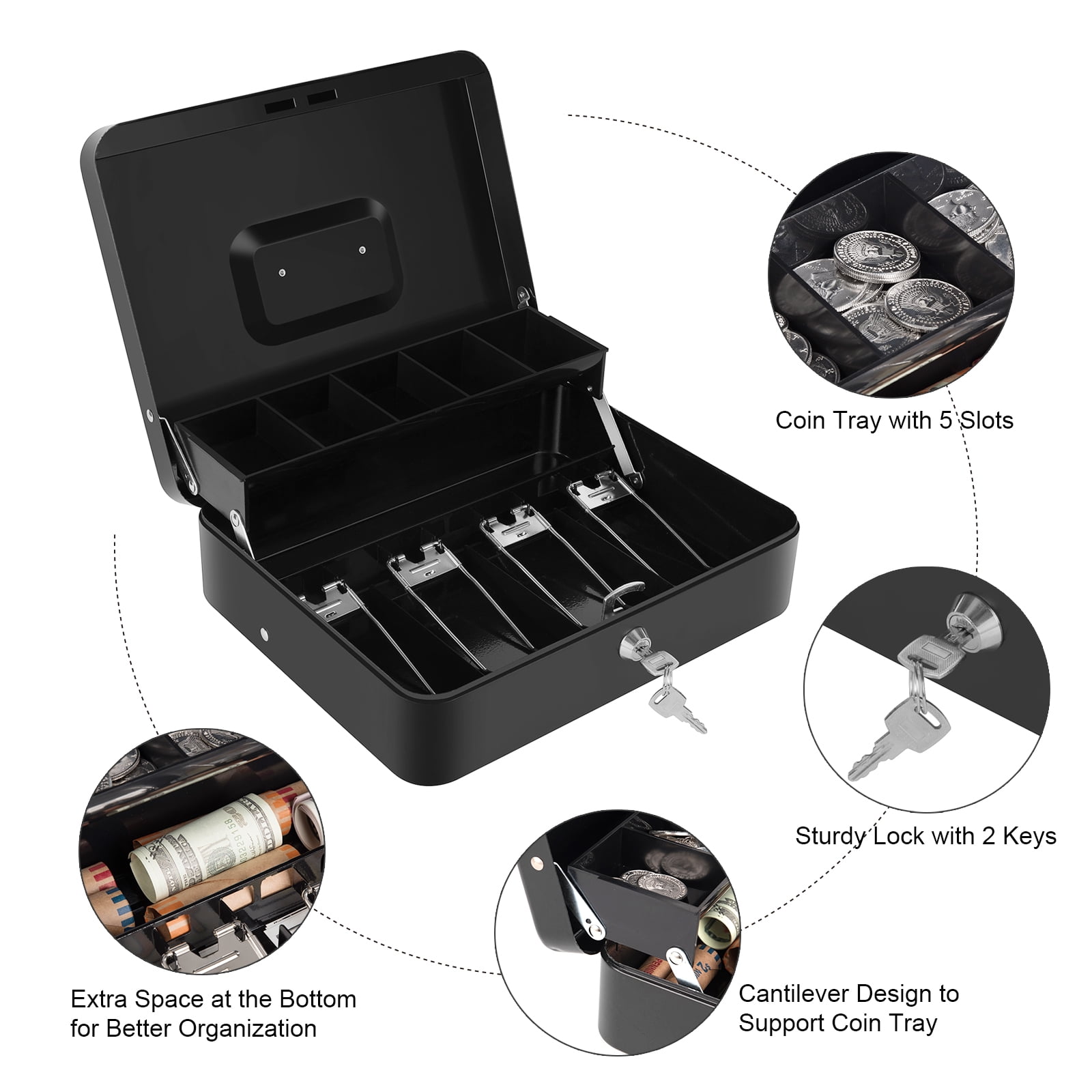 Coin Tray with 5 Slots

Sturdy Lock with 2 Keys

Extra Space at the Bottom for Better Organization

Cantilever Design to Support Coin Tray