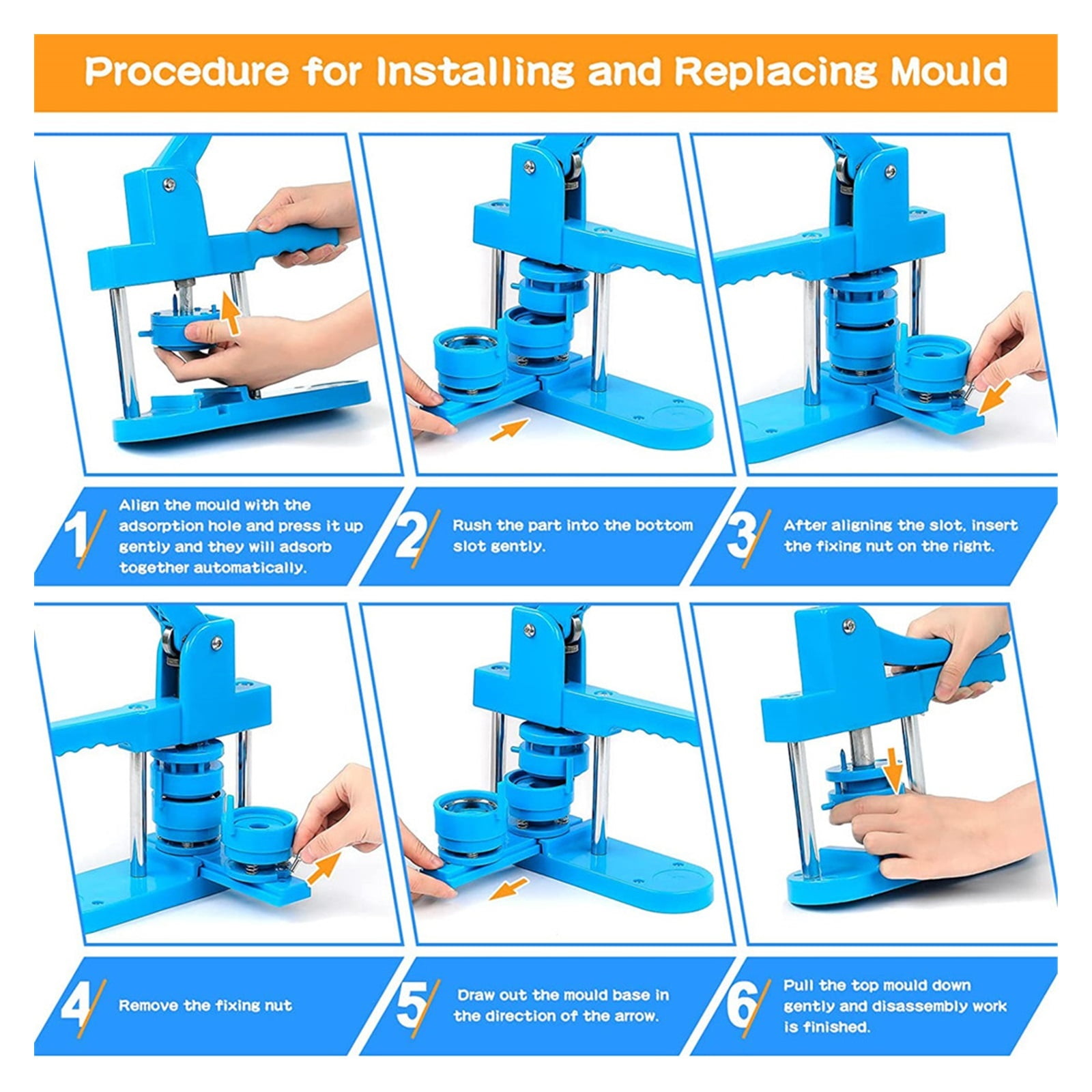 Procedure for Installing and Replacing Mould

1 Align the mould with the adsorption hole and press it up gently and they will adsorb together automatically.

2 Rush the part into the bottom slot gently.

3 After aligning the slot, insert the fixing nut on the right.

4 Remove the fixing nut

5 Draw out the mould base in the direction of the arrow.

6 Pull the top mould down gently and disassembly work is finished.